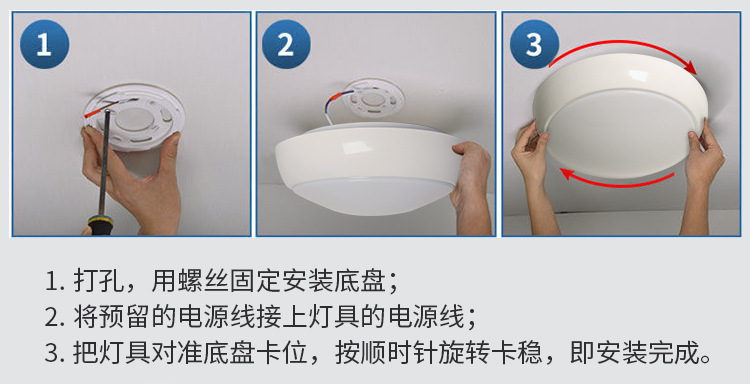 1

2

3

1. 打孔，用螺丝固定安装底盘；
2. 将预留的电源线接上灯具的电源线；
3. 把灯具对准底盘卡位，按顺时针旋转卡稳，即安装完成。