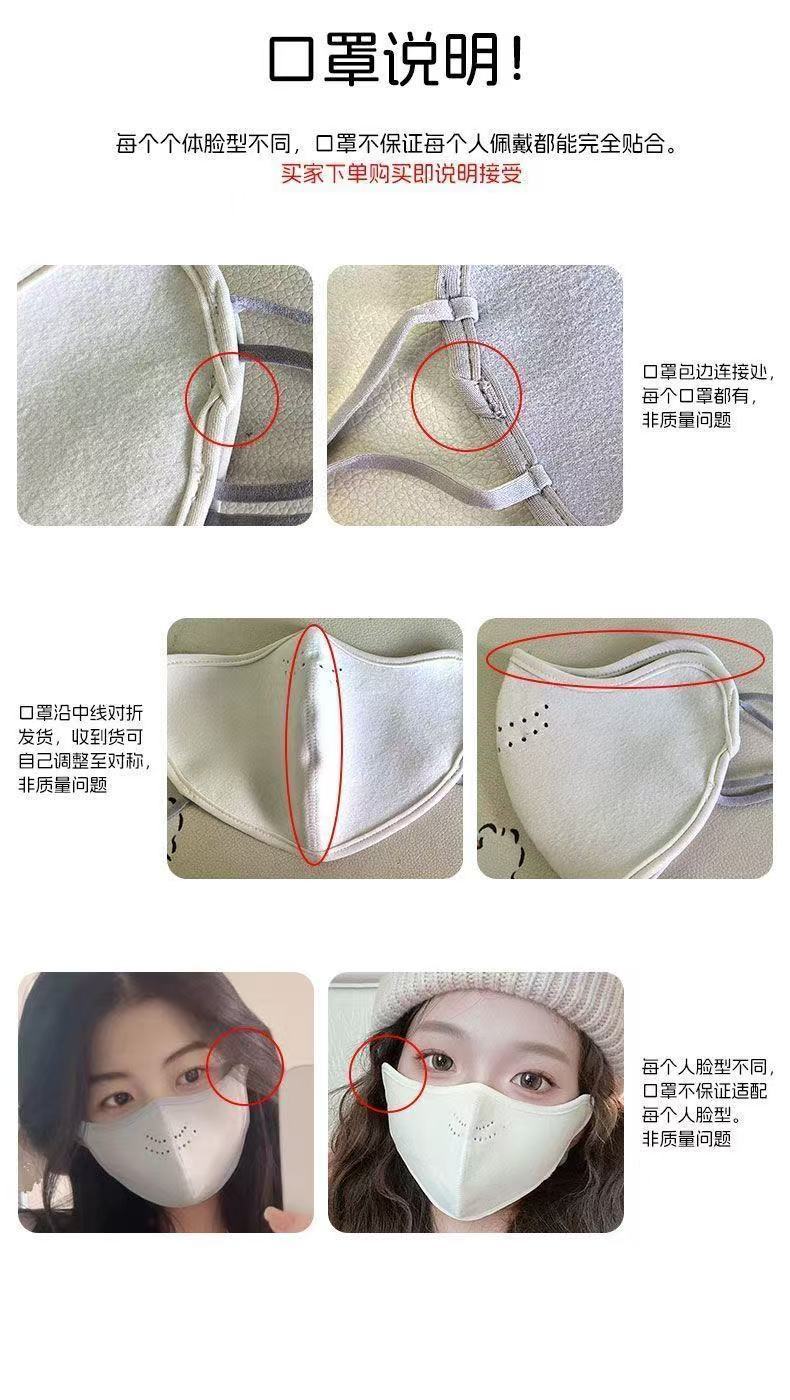 口罩说明!

每个个体脸型不同，口罩不保证每个人佩戴都能完全贴合。
买家下单购买即说明接受

口罩包边连接处，每个口罩都有，非质量问题

口罩沿中线对折发货，收到货可自己调整至对称，非质量问题

每个人脸型不同，口罩不保证适配每个人脸型。非质量问题