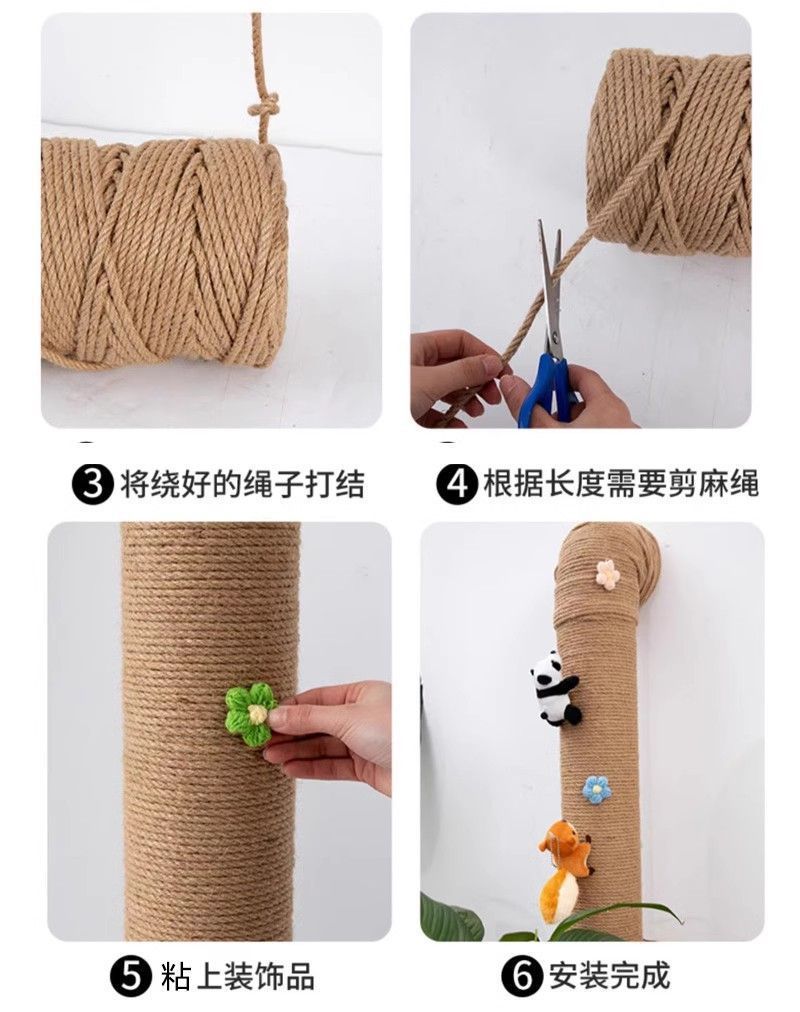 3 将绕好的绳子打结

4 根据长度需要剪麻绳

5 粘上装饰品

6 安装完成