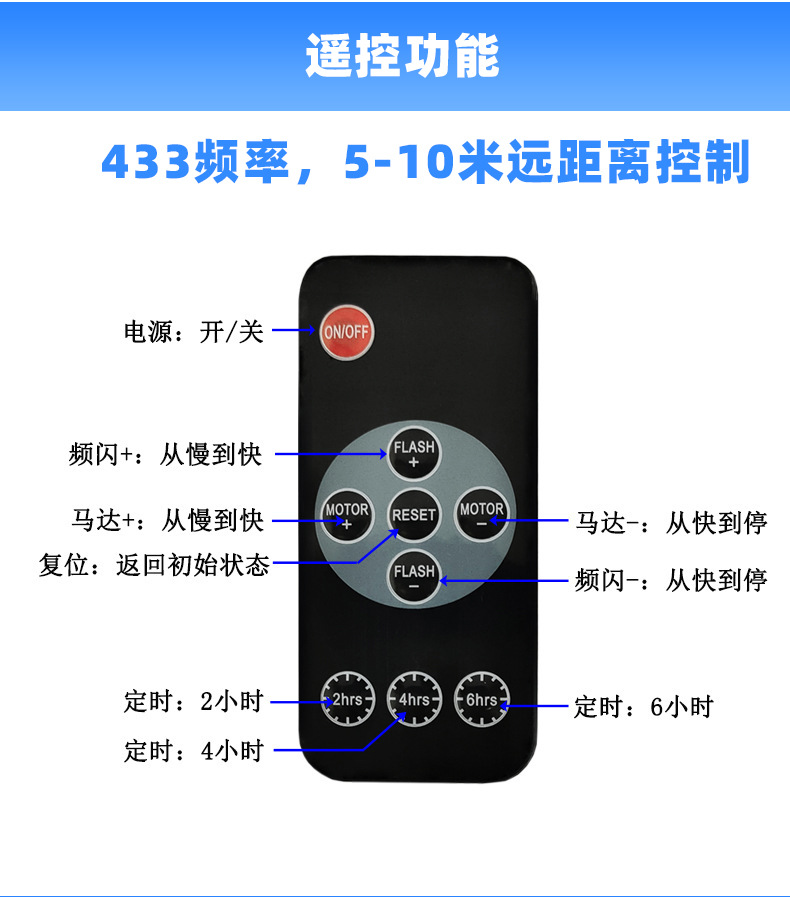 遥控功能

433频率，5-10米远距离控制

电源：开/关

ON/OFF

频闪+：从慢到快

FLASH +

马达+：从慢到快

MOTOR +

RESET

MOTOR −

马达-：从快到停

复位：返回初始状态

FLASH −

频闪-：从快到停

定时：2小时

2hrs

4hrs

6hrs

定时：6小时

定时：4小时