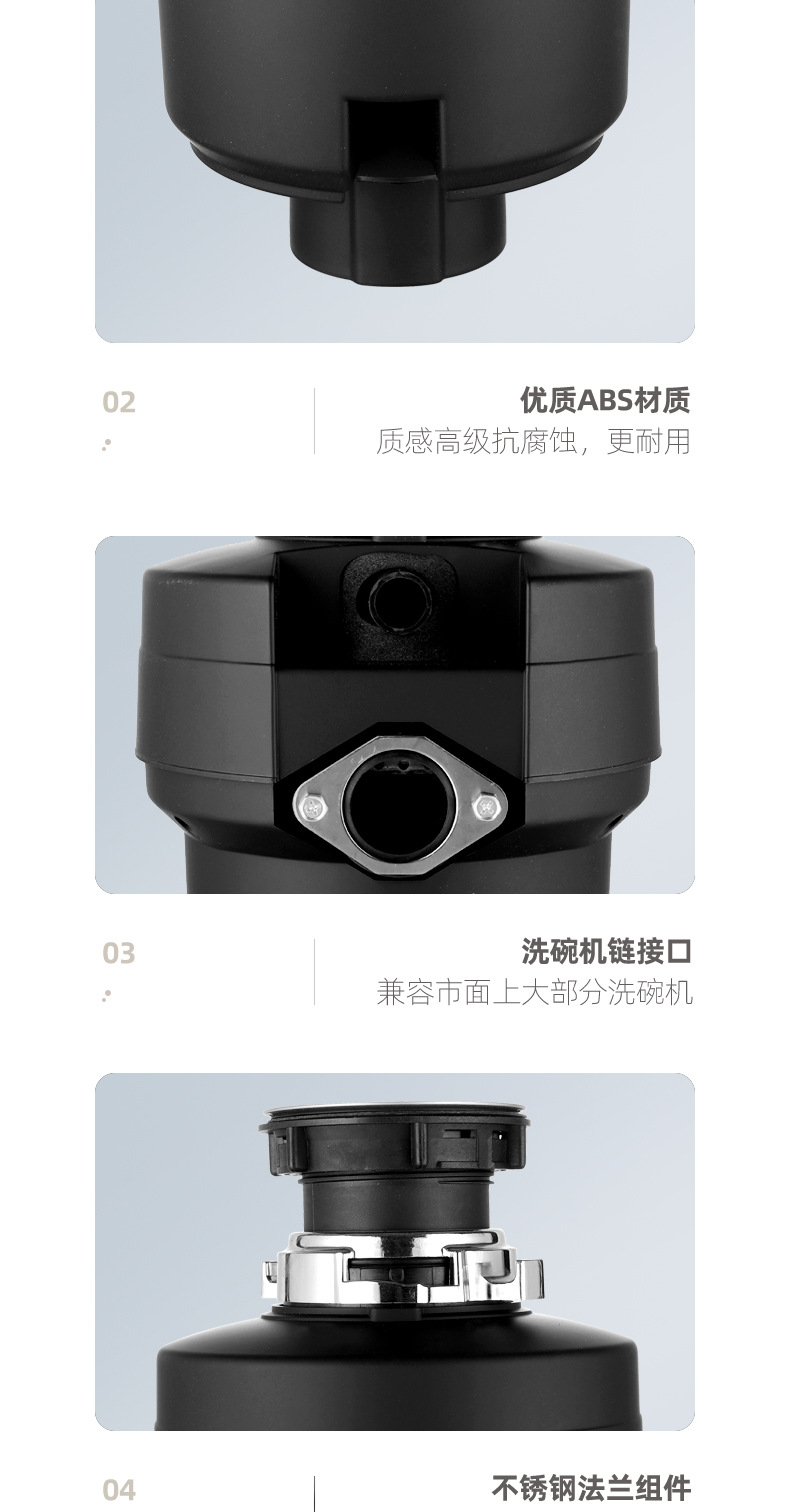 02

优质ABS材质
质感高级抗腐蚀，更耐用

03

洗碗机链接口
兼容市面上大部分洗碗机

04

不锈钢法兰组件