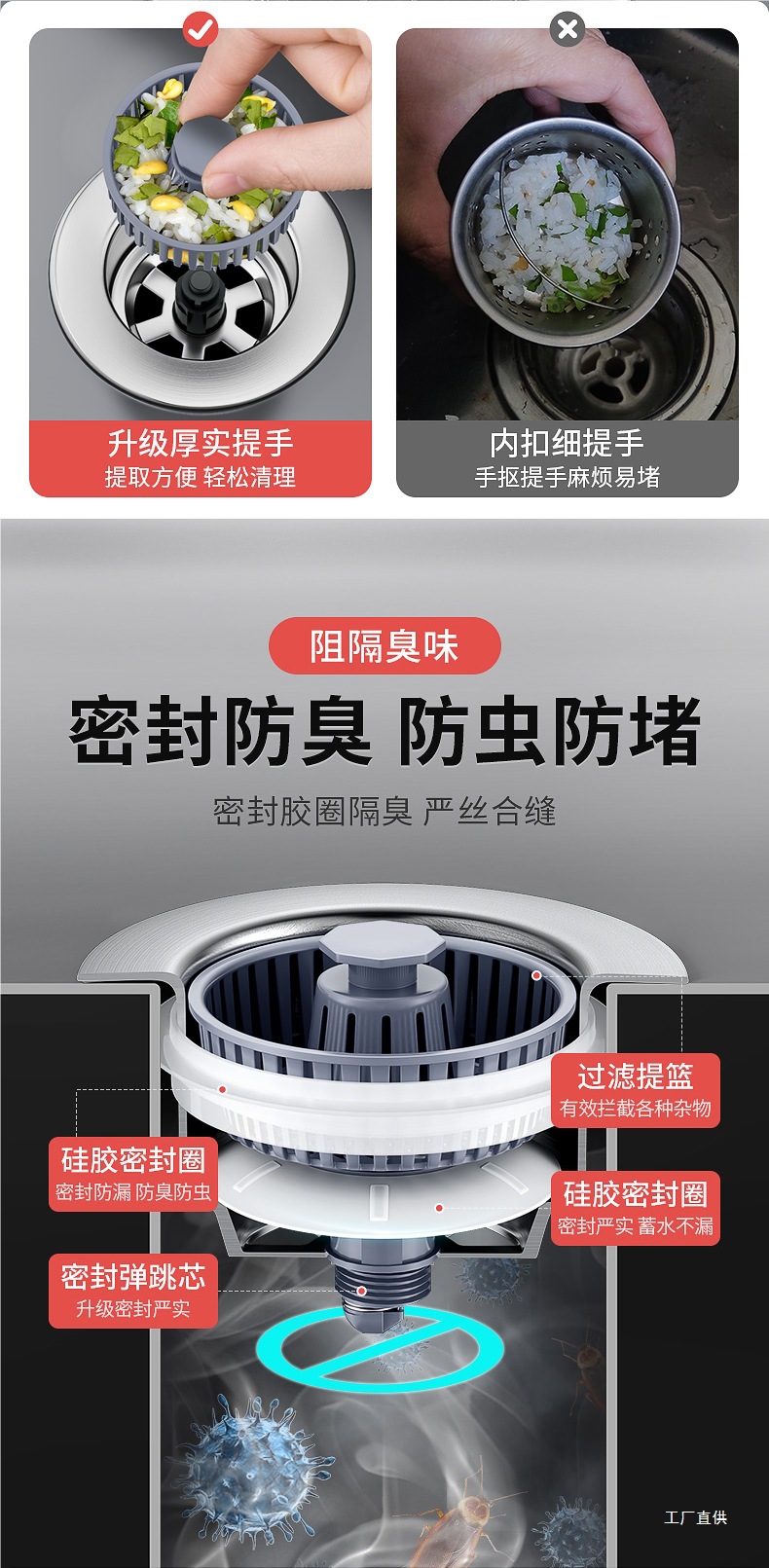 升级厚实提手
提取方便 轻松清理

内扣细提手
手抠提手麻烦易堵

阻隔臭味

密封防臭 防虫防堵

密封胶圈隔臭 严丝合缝

过滤提篮
有效拦截各种杂物

硅胶密封圈
密封防漏 防臭防虫

硅胶密封圈
密封严实 蓄水不漏

密封弹跳芯
升级密封严实

工厂直供