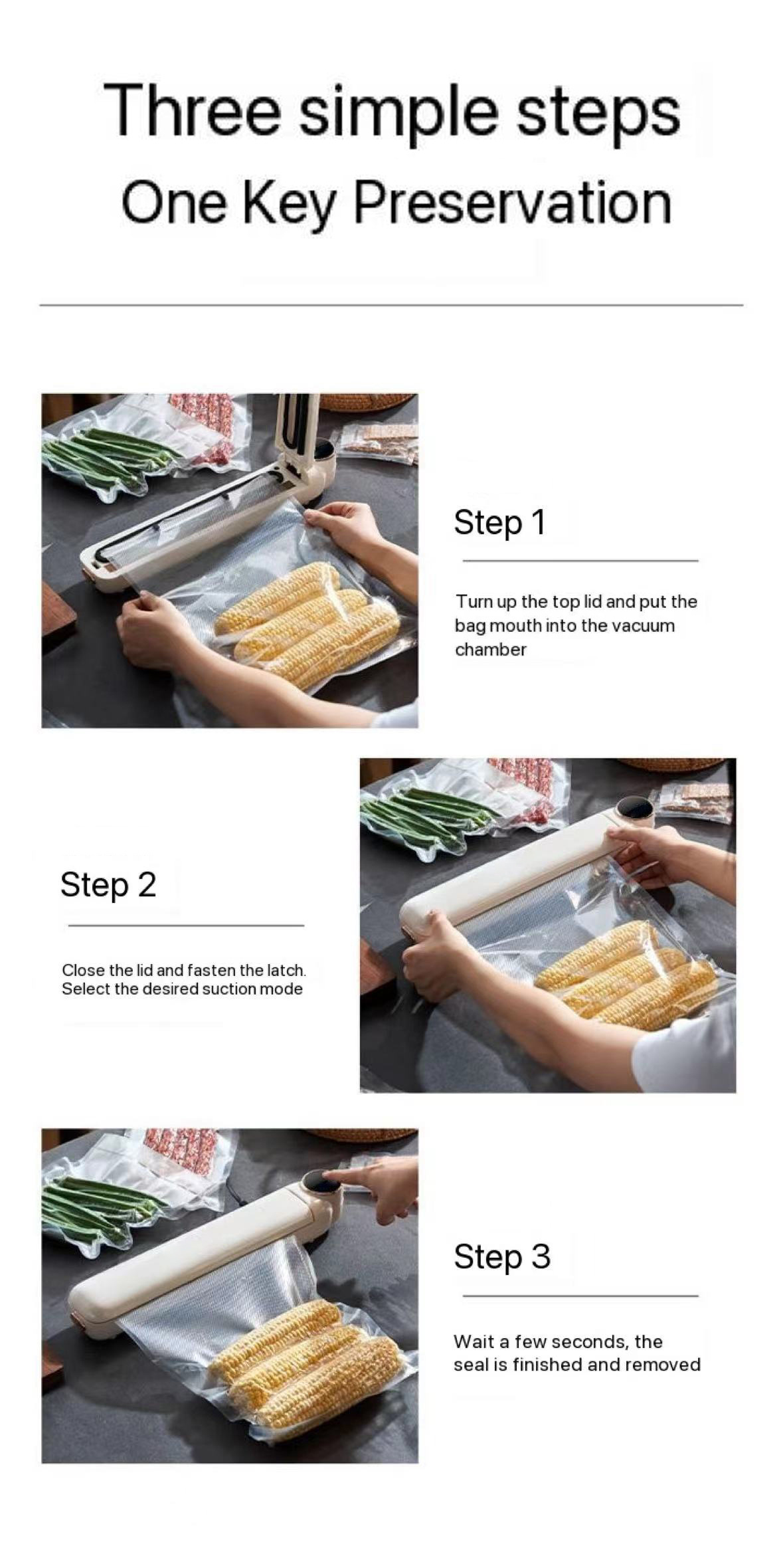 Three simple steps
One Key Preservation

Step 1

Turn up the top lid and put the bag mouth into the vacuum chamber

Step 2

Close the lid and fasten the latch. Select the desired suction mode

Step 3

Wait a few seconds, the seal is finished and removed