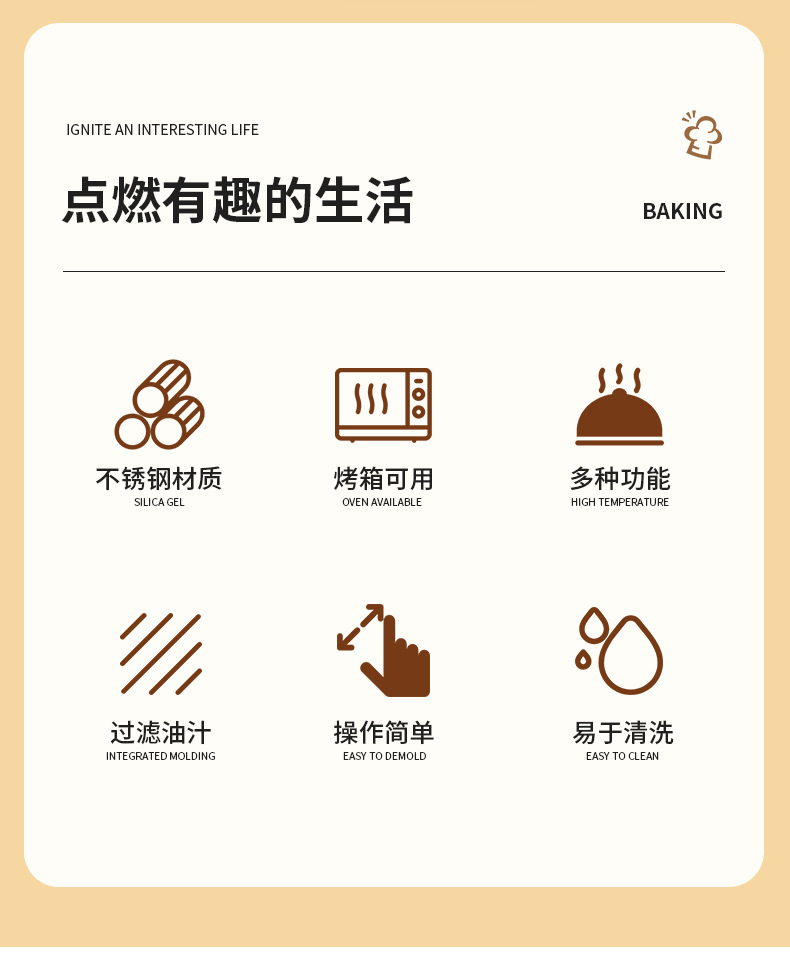 IGNITE AN INTERESTING LIFE

点燃有趣的生活

BAKING

不锈钢材质
SILICA GEL

烤箱可用
OVEN AVAILABLE

多种功能
HIGH TEMPERATURE

过滤油汁
INTEGRATED MOLDING

操作简单
EASY TO DEMOLD

易于清洗
EASY TO CLEAN