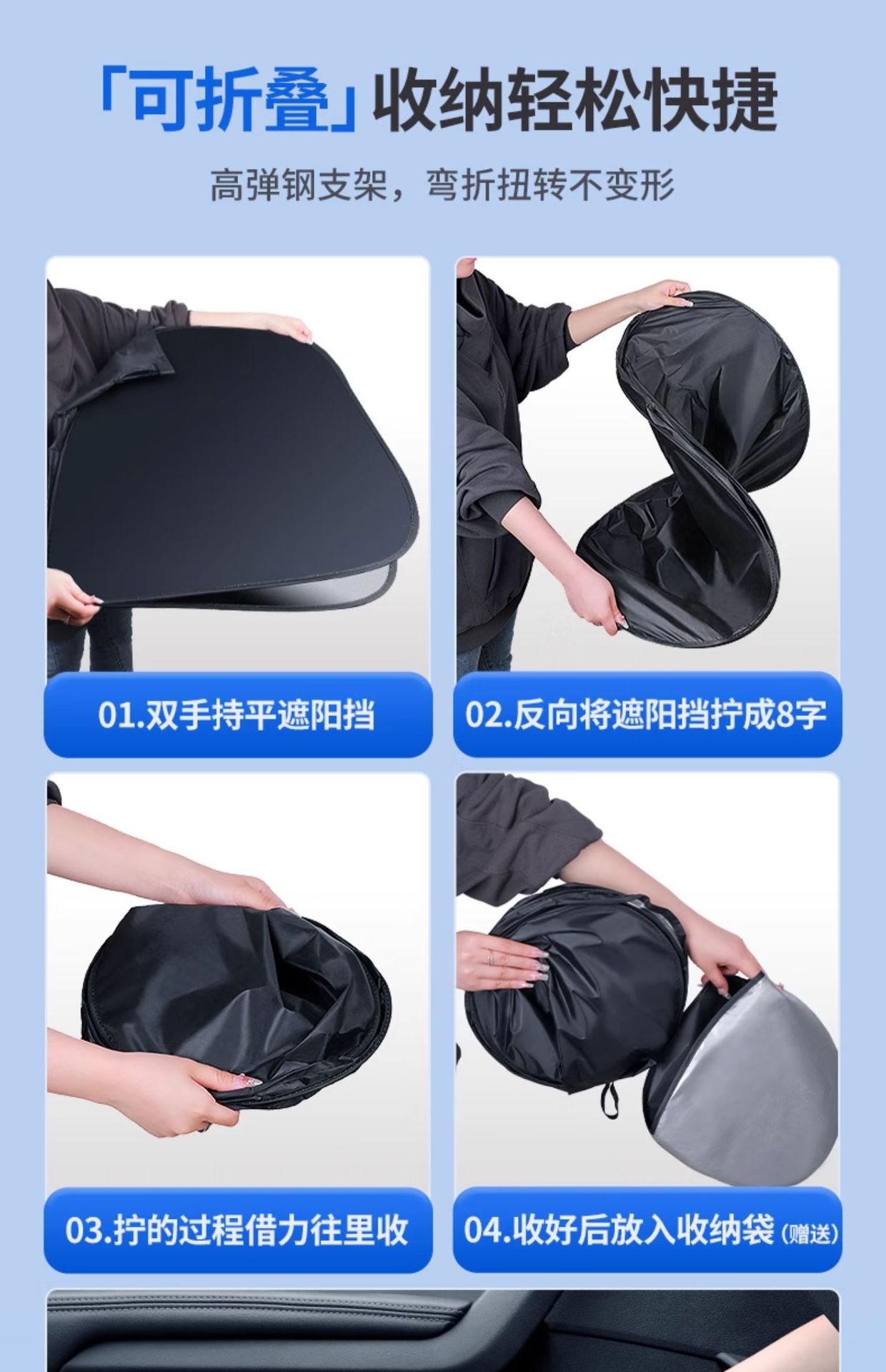 「可折叠」收纳轻松快捷

高弹钢支架，弯折扭转不变形

01.双手持平遮阳挡

02.反向将遮阳挡拧成8字

03.拧的过程借力往里收

04.收好后放入收纳袋（赠送）