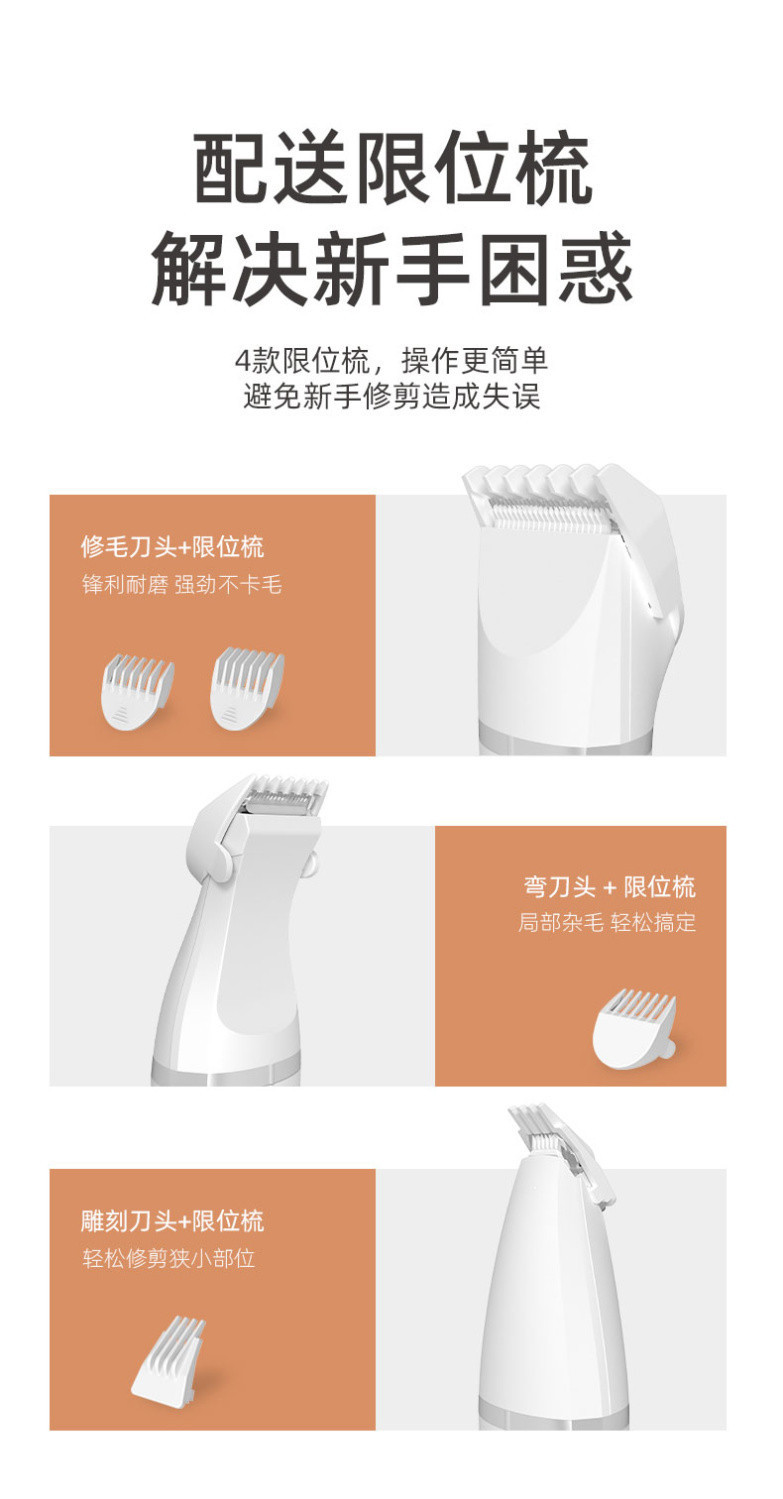 配送限位梳
解决新手困惑

4款限位梳，操作更简单
避免新手修剪造成失误

修毛刀头+限位梳
锋利耐磨 强劲不卡毛

弯刀头 + 限位梳
局部杂毛 轻松搞定

雕刻刀头+限位梳
轻松修剪狭小部位