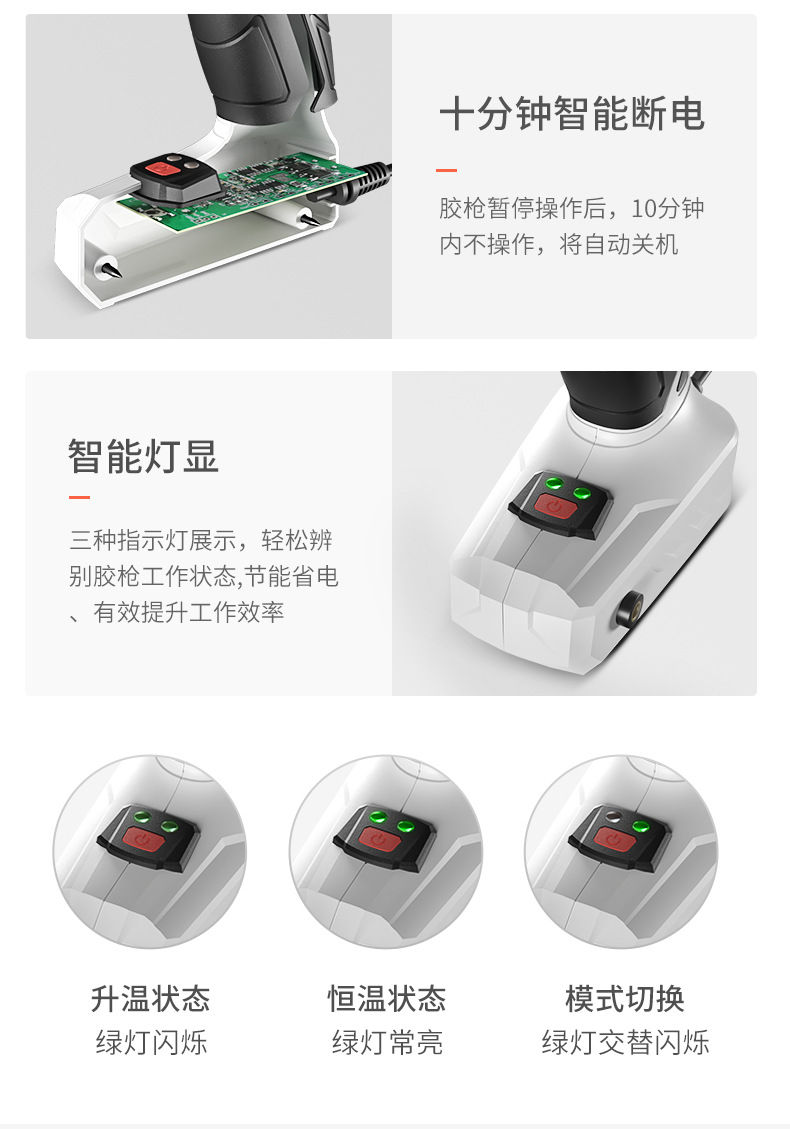 十分钟智能断电

胶枪暂停操作后，10分钟内不操作，将自动关机

智能灯显

三种指示灯展示，轻松辨别胶枪工作状态,节能省电、有效提升工作效率

升温状态
绿灯闪烁

恒温状态
绿灯常亮

模式切换
绿灯交替闪烁