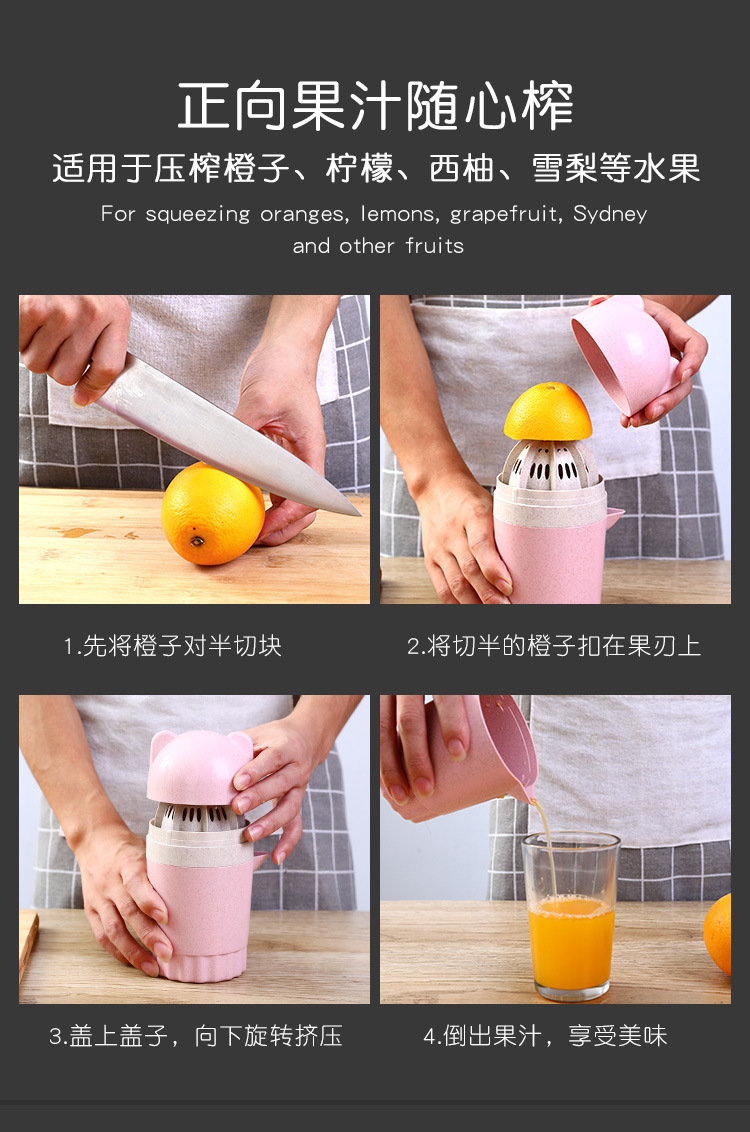 正向果汁随心榨

适用于压榨橙子、柠檬、西柚、雪梨等水果

For squeezing oranges, lemons, grapefruit, Sydney and other fruits

1.先将橙子对半切块

2.将切半的橙子扣在果刃上

3.盖上盖子，向下旋转挤压

4.倒出果汁，享受美味