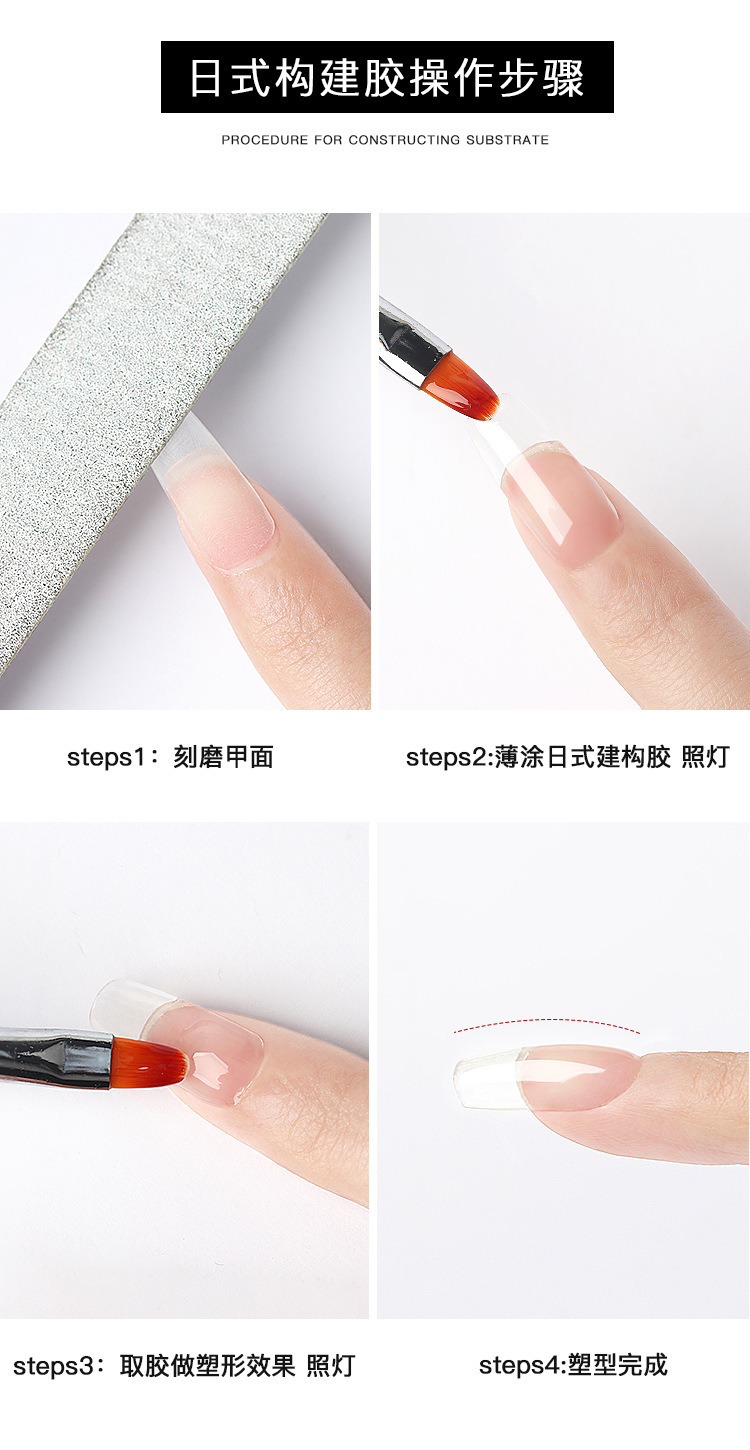 日式构建胶操作步骤

PROCEDURE FOR CONSTRUCTING SUBSTRATE

steps1：刻磨甲面

steps2:薄涂日式建构胶 照灯

steps3：取胶做塑形效果 照灯

steps4:塑型完成