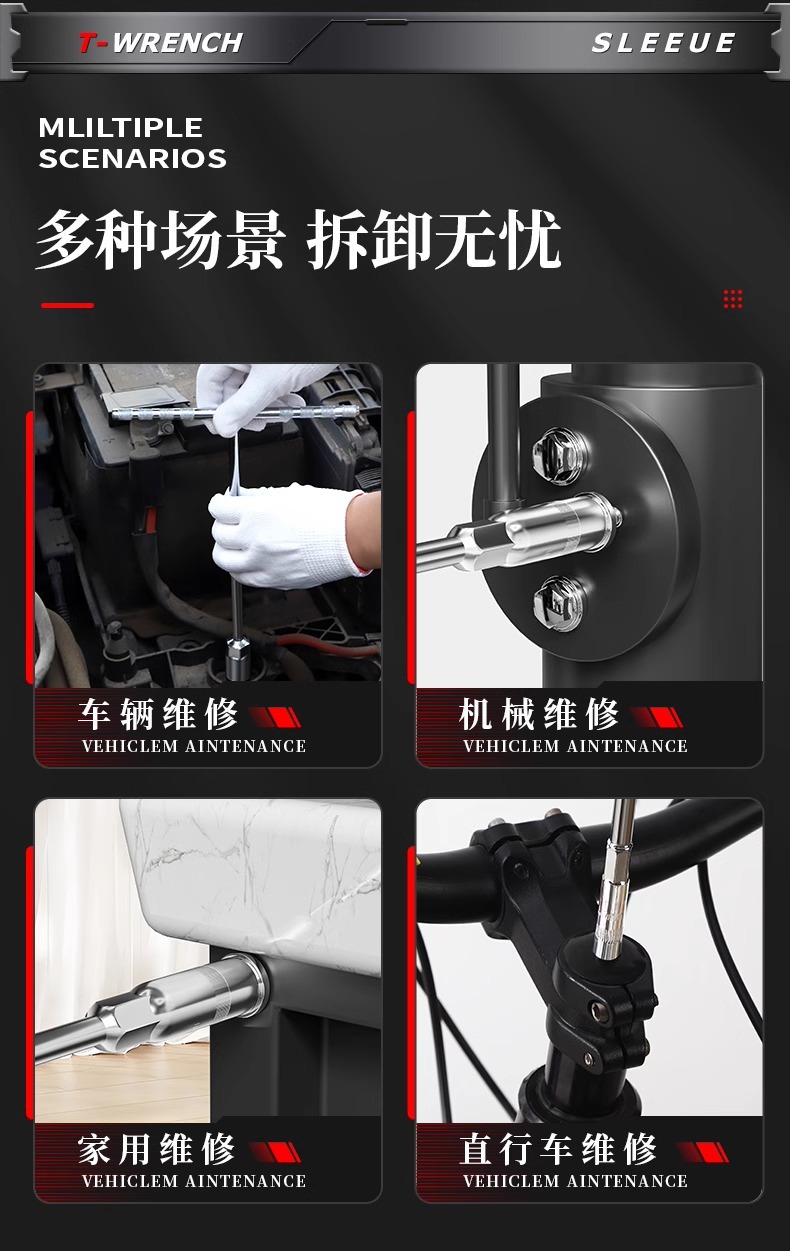 T-WRENCH

SLEEUE

MLILTIPLE SCENARIOS

多种场景 拆卸无忧

车辆维修
VEHICLEM AINTENANCE

机械维修
VEHICLEM AINTENANCE

家用维修
VEHICLEM AINTENANCE

直行车维修
VEHICLEM AINTENANCE