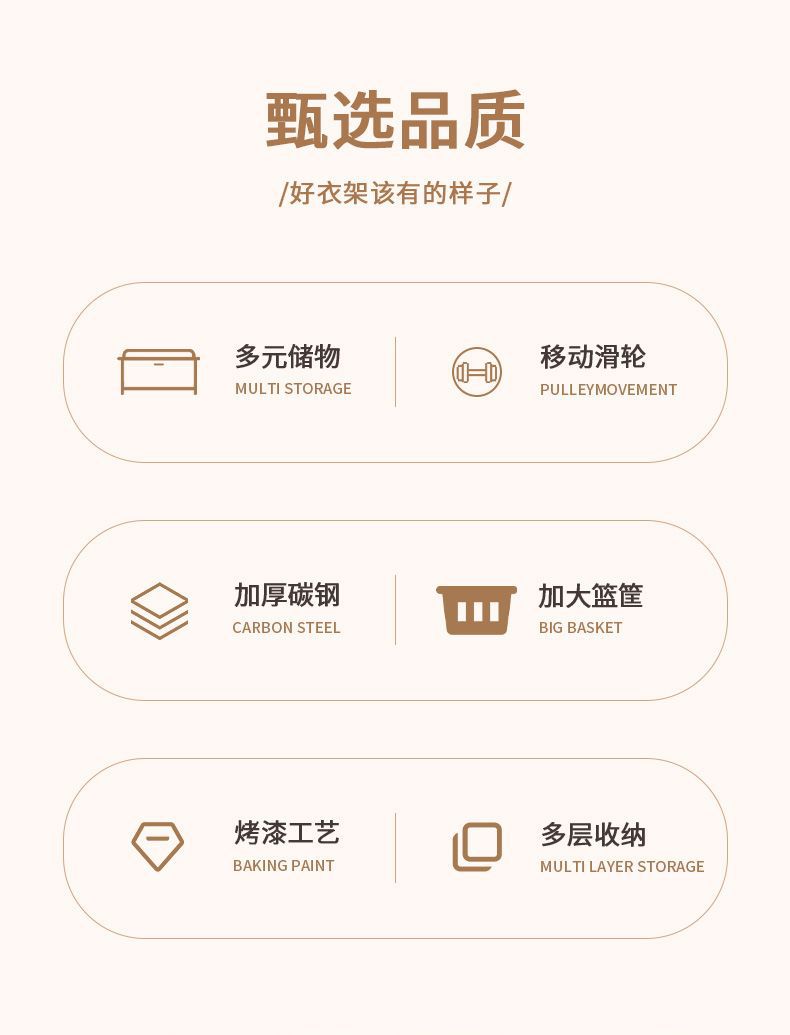 甄选品质

/好衣架该有的样子/

多元储物
MULTI STORAGE

移动滑轮
PULLEYMOVEMENT

加厚碳钢
CARBON STEEL

加大篮筐
BIG BASKET

烤漆工艺
BAKING PAINT

多层收纳
MULTI LAYER STORAGE