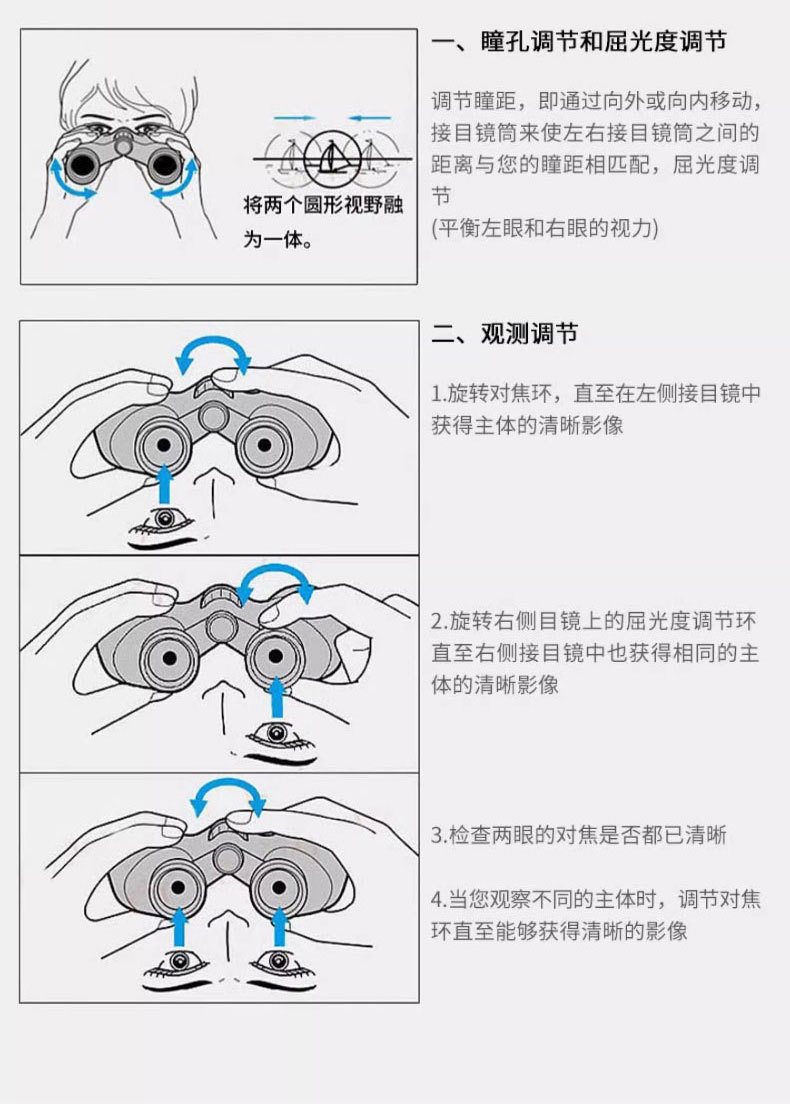 将两个圆形视野融为一体。

一、瞳孔调节和屈光度调节

调节瞳距，即通过向外或向内移动，接目镜筒来使左右接目镜筒之间的距离与您的瞳距相匹配，屈光度调节
(平衡左眼和右眼的视力)

二、观测调节

1.旋转对焦环，直至在左侧接目镜中获得主体的清晰影像

2.旋转右侧目镜上的屈光度调节环直至右侧接目镜中也获得相同的主体的清晰影像

3.检查两眼的对焦是否都已清晰

4.当您观察不同的主体时，调节对焦环直至能够获得清晰的影像