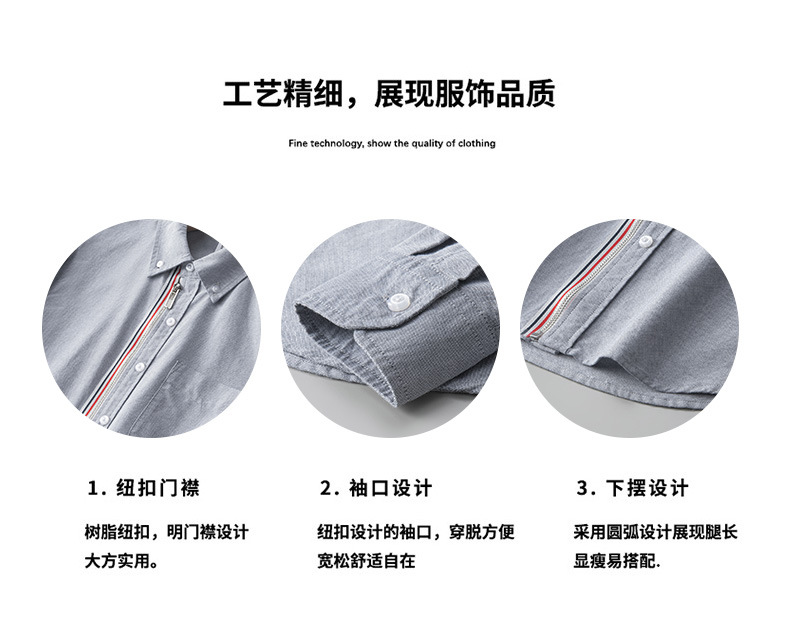 工艺精细，展现服饰品质

Fine technology, show the quality of clothing

1. 纽扣门襟

树脂纽扣，明门襟设计大方实用。

2. 袖口设计

纽扣设计的袖口，穿脱方便宽松舒适自在

3. 下摆设计

采用圆弧设计展现腿长显瘦易搭配.