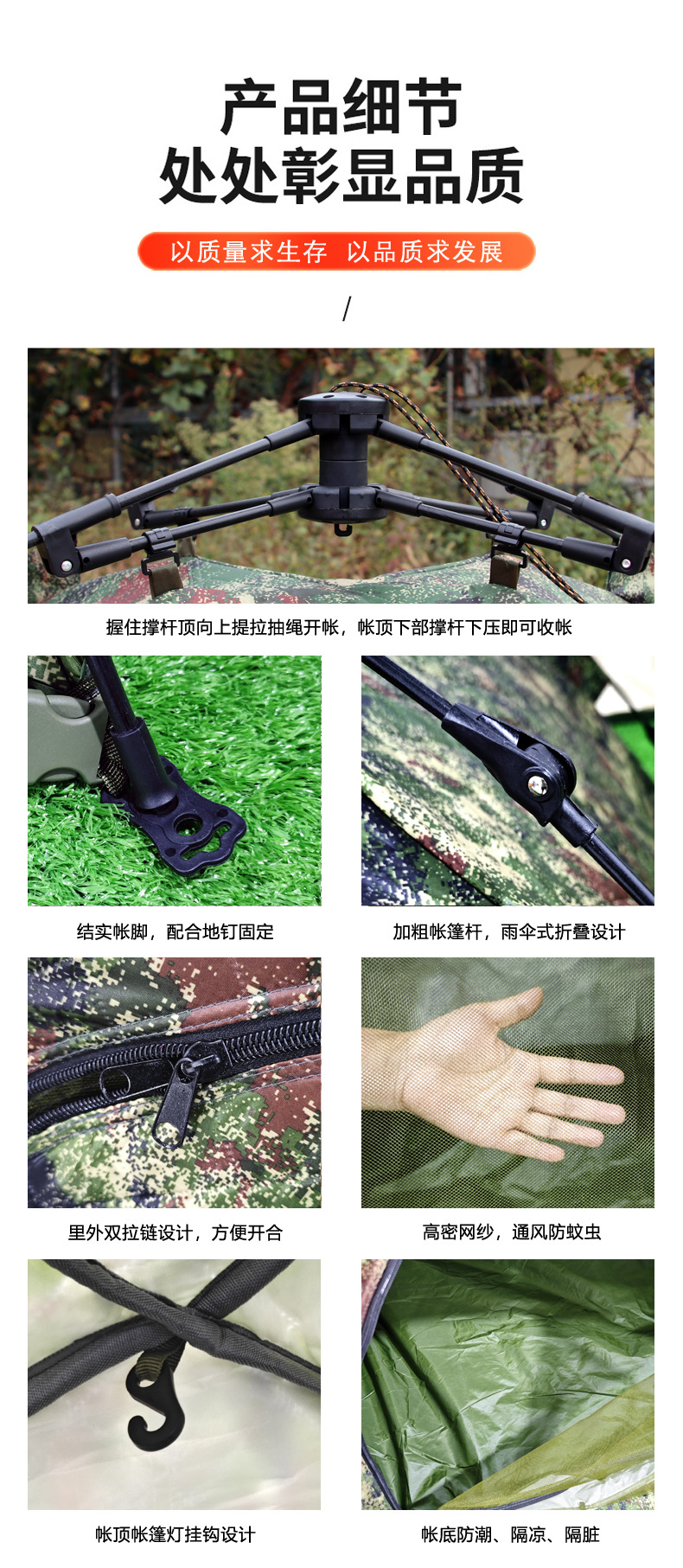 产品细节
处处彰显品质

以质量求生存 以品质求发展

/

握住撑杆顶向上提拉抽绳开帐，帐顶下部撑杆下压即可收帐

结实帐脚，配合地钉固定

加粗帐篷杆，雨伞式折叠设计

里外双拉链设计，方便开合

高密网纱，通风防蚊虫

帐顶帐篷灯挂钩设计

帐底防潮、隔凉、隔脏