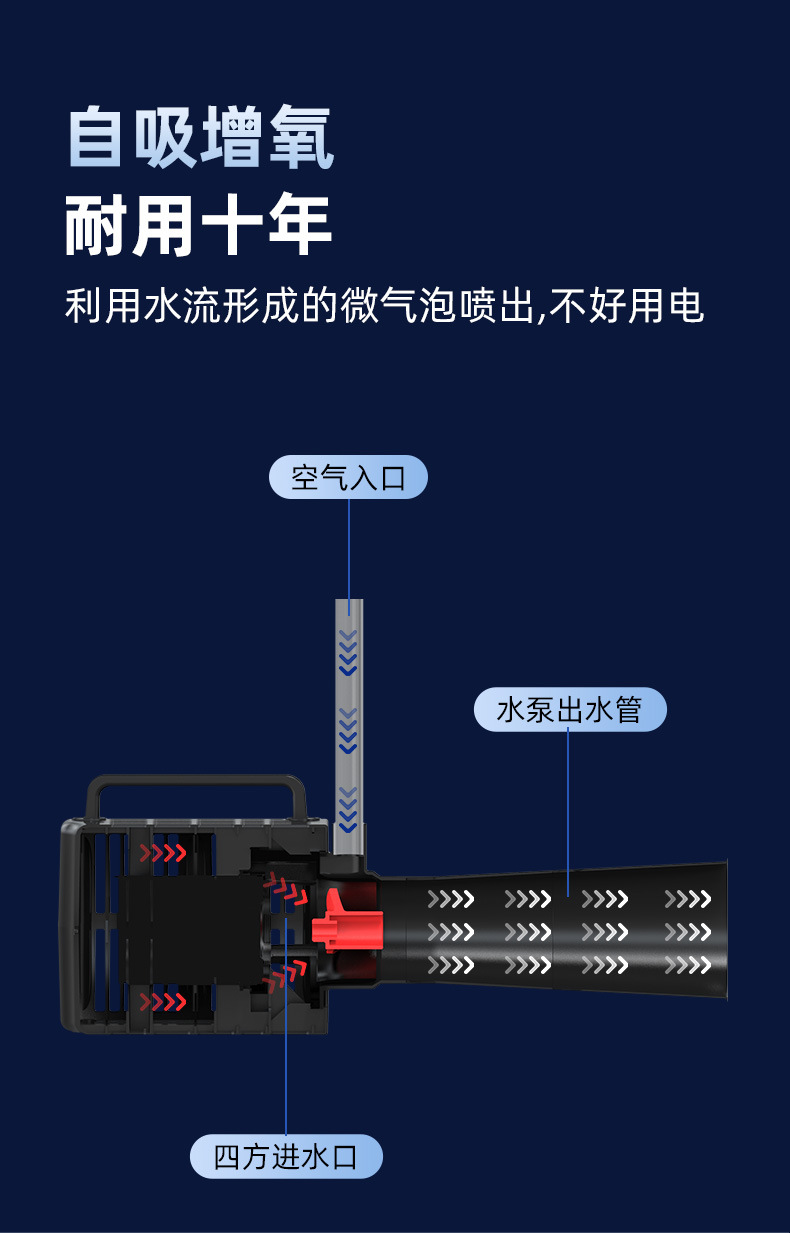 自吸增氧
耐用十年
利用水流形成的微气泡喷出,不好用电

空气入口

水泵出水管

四方进水口