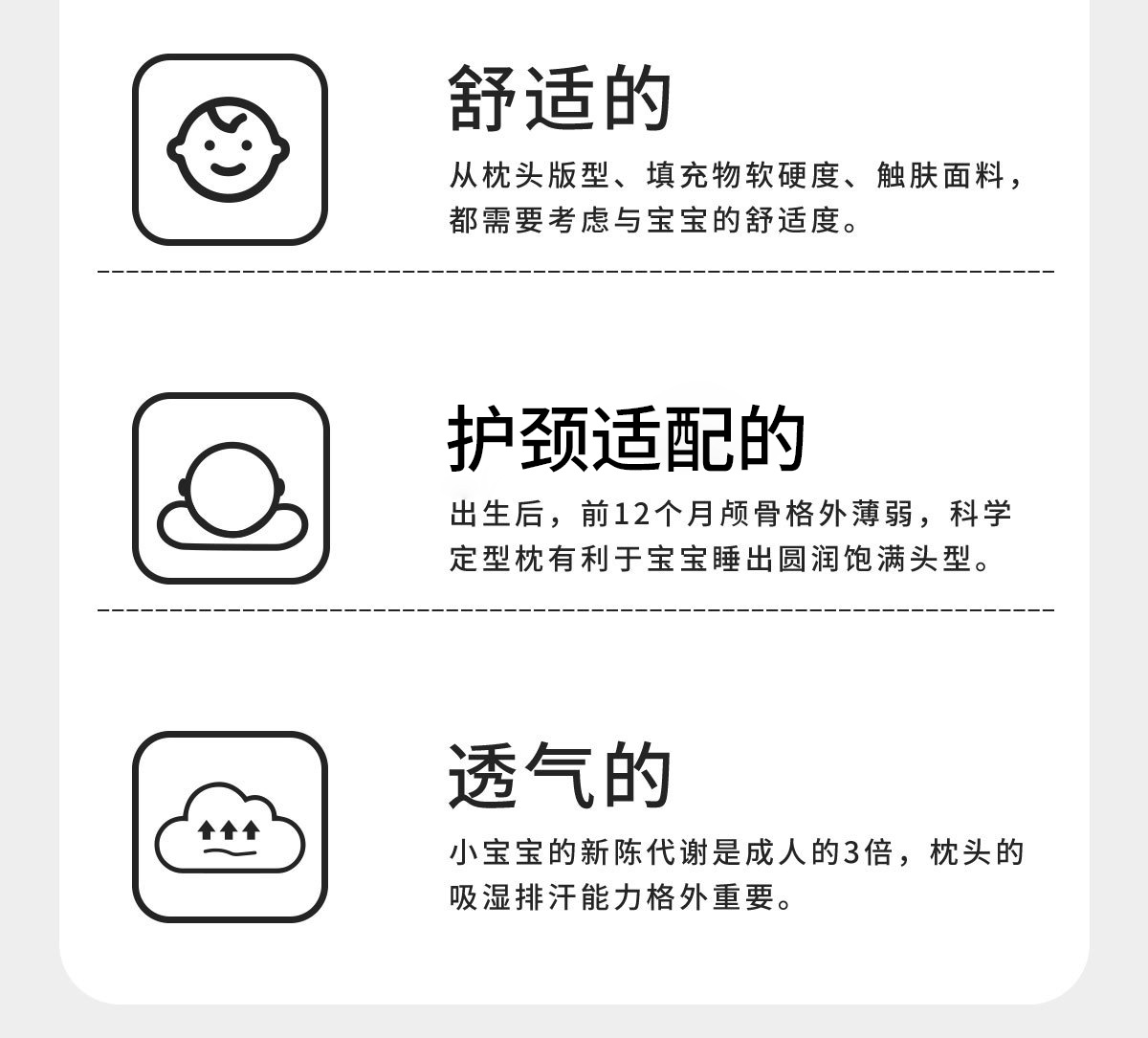 舒适的

从枕头版型、填充物软硬度、触肤面料，都需要考虑与宝宝的舒适度。

护颈适配的

出生后，前12个月颅骨格外薄弱，科学定型枕有利于宝宝睡出圆润饱满头型。

透气的

小宝宝的新陈代谢是成人的3倍，枕头的吸湿排汗能力格外重要。