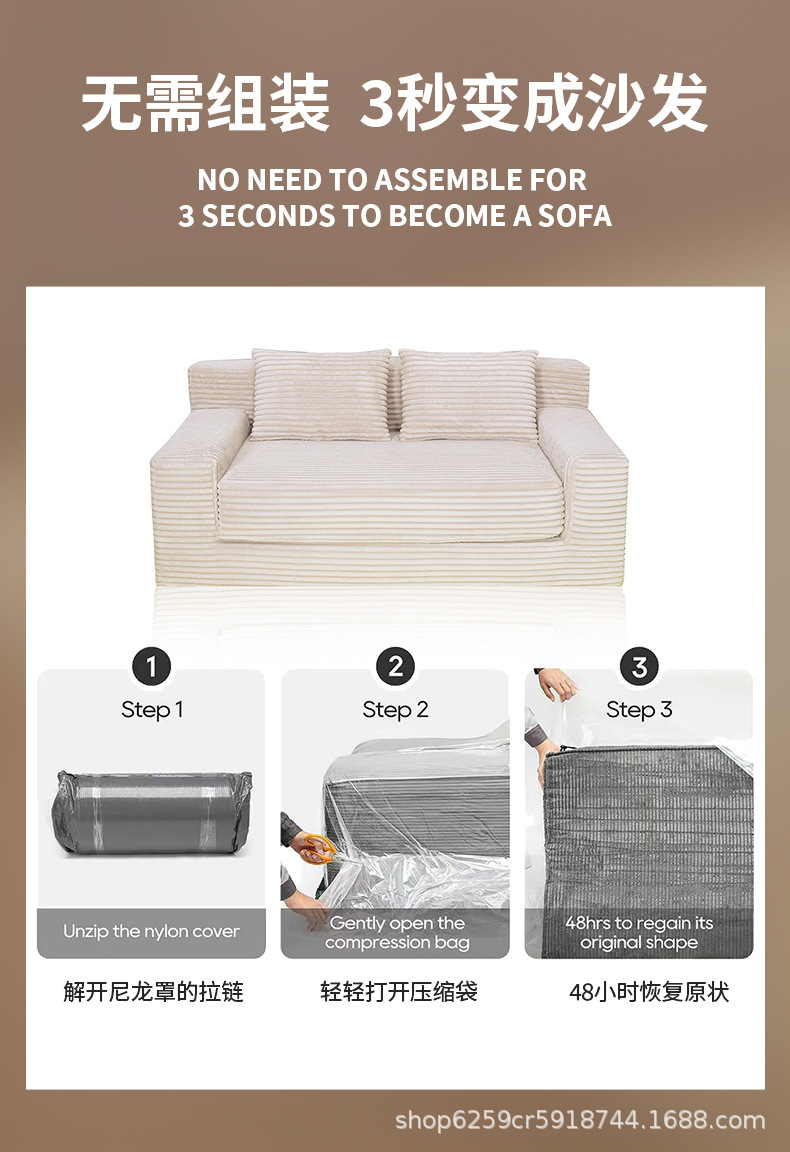 无需组装 3秒变成沙发

NO NEED TO ASSEMBLE FOR
3 SECONDS TO BECOME A SOFA

1
Step 1
Unzip the nylon cover
解开尼龙罩的拉链

2
Step 2
Gently open the compression bag
轻轻打开压缩袋

3
Step 3
48hrs to regain its original shape
48小时恢复原状

shop6259cr5918744.1688.com