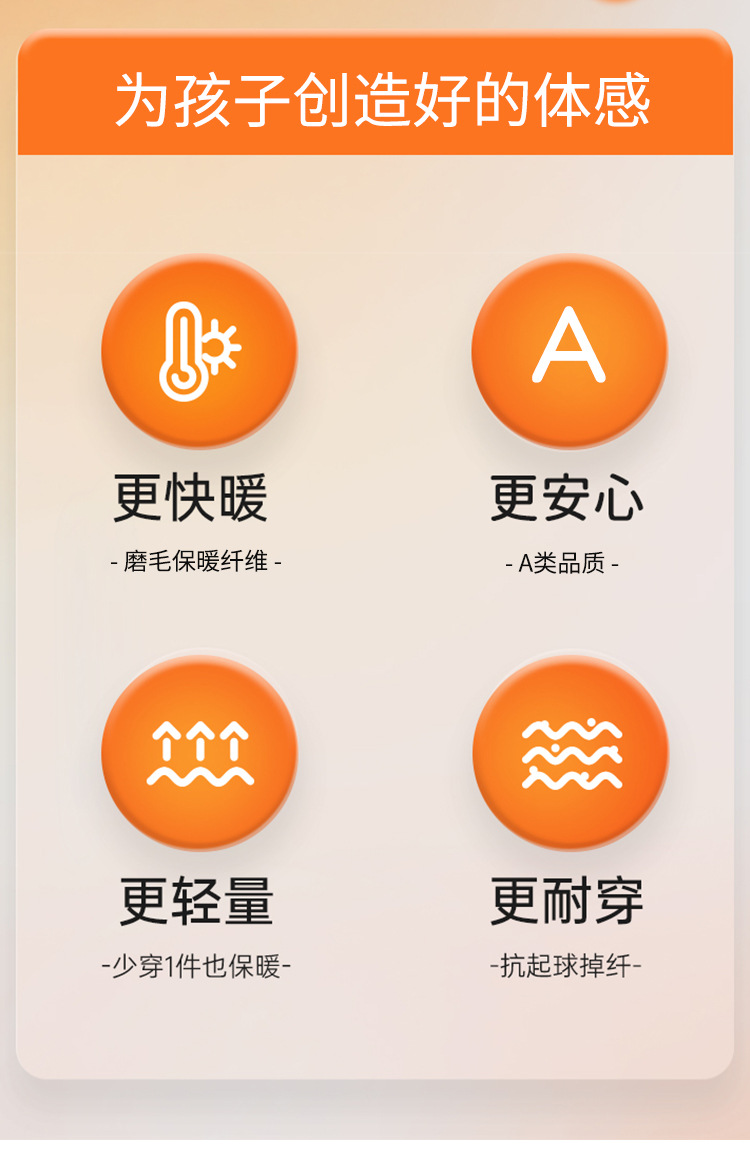 为孩子创造好的体感

A

更快暖
- 磨毛保暖纤维 -

更安心
- A类品质 -

更轻量
-少穿1件也保暖-

更耐穿
-抗起球掉纤-