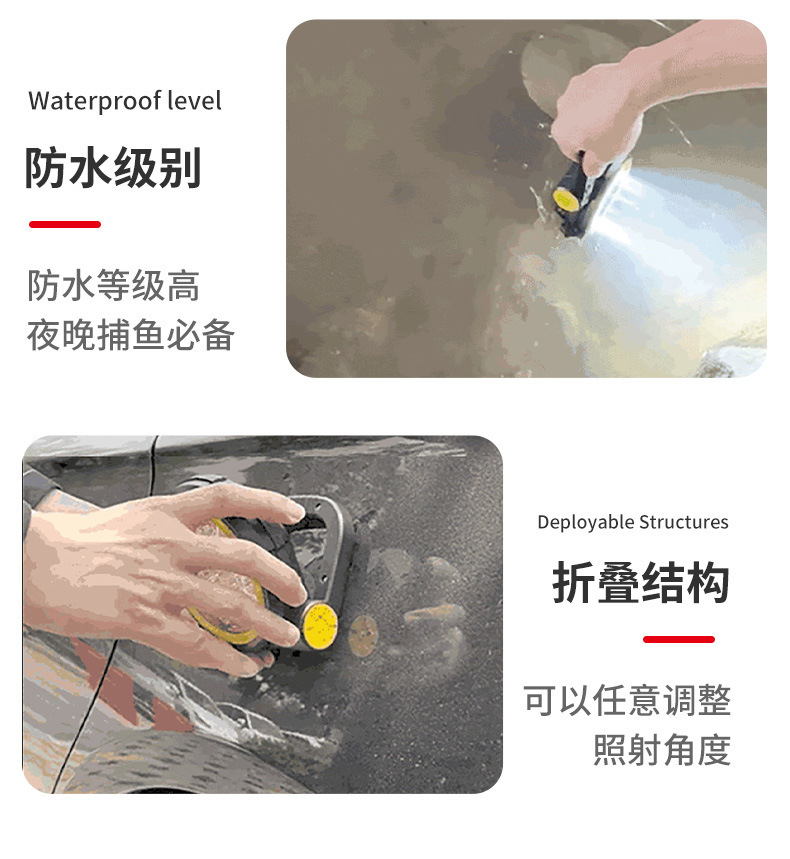 Waterproof level

防水级别

防水等级高
夜晚捕鱼必备

Deployable Structures

折叠结构

可以任意调整
照射角度