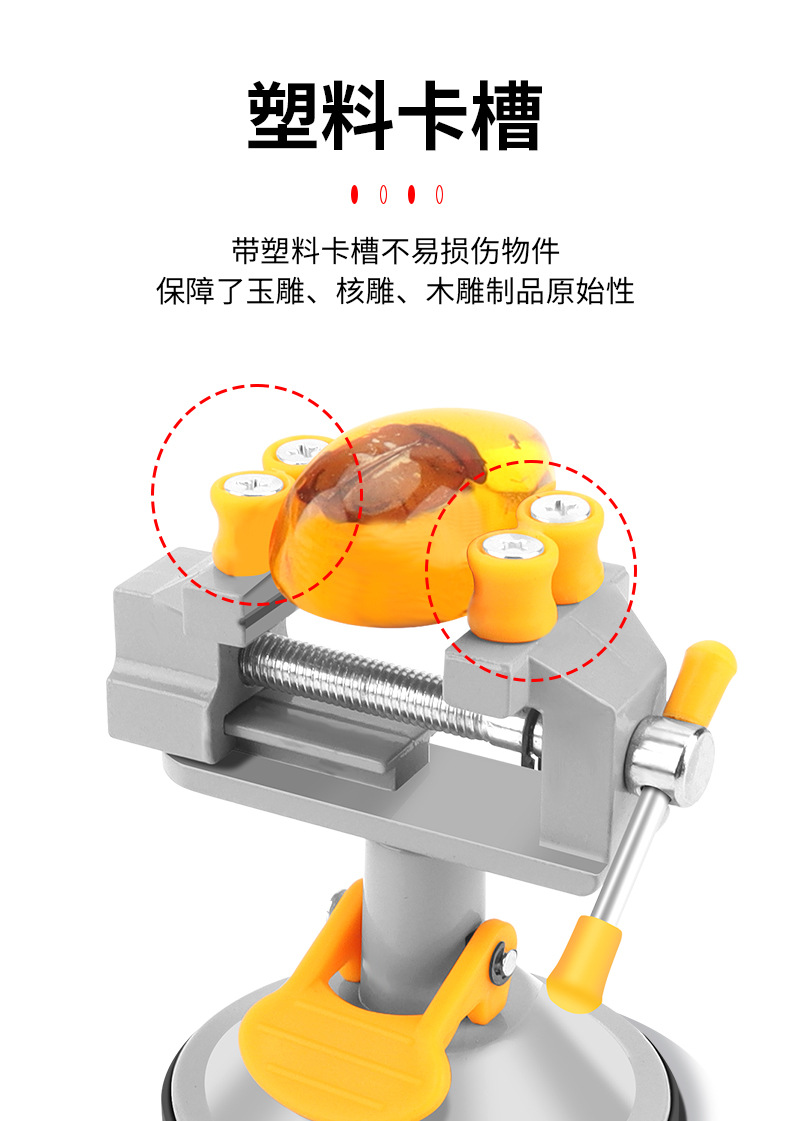 塑料卡槽

带塑料卡槽不易损伤物件
保障了玉雕、核雕、木雕制品原始性