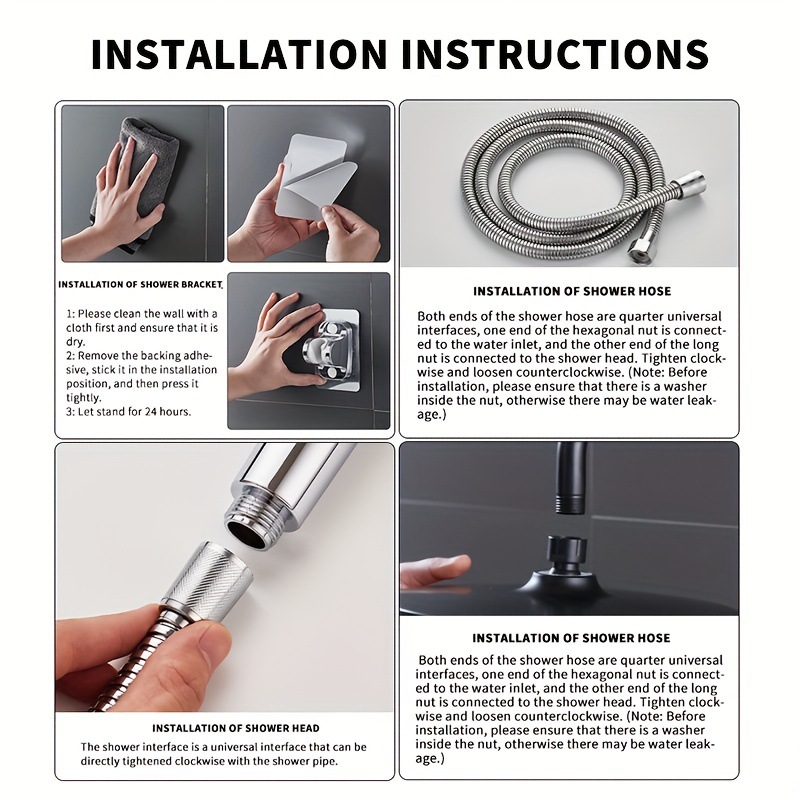 INSTALLATION INSTRUCTIONS

INSTALLATION OF SHOWER BRACKET

1: Please clean the wall with a cloth first and ensure that it is dry.
2: Remove the backing adhesive, stick it in the installation position, and then press it tightly.
3: Let stand for 24 hours.

INSTALLATION OF SHOWER HOSE

Both ends of the shower hose are quarter universal interfaces, one end of the hexagonal nut is connected to the water inlet, and the other end of the long nut is connected to the shower head. Tighten clockwise and loosen counterclockwise. (Note: Before installation, please ensure that there is a washer inside the nut, otherwise there may be water leakage.)

INSTALLATION OF SHOWER HEAD

The shower interface is a universal interface that can be directly tightened clockwise with the shower pipe.

INSTALLATION OF SHOWER HOSE

Both ends of the shower hose are quarter universal interfaces, one end of the hexagonal nut is connected to the water inlet, and the other end of the long nut is connected to the shower head. Tighten clockwise and loosen counterclockwise. (Note: Before installation, please ensure that there is a washer inside the nut, otherwise there may be water leakage.)