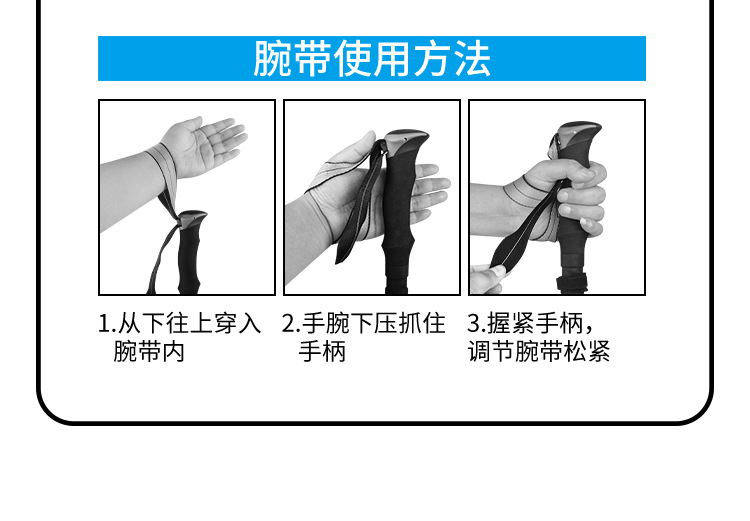 腕带使用方法

1.从下往上穿入腕带内

2.手腕下压抓住手柄

3.握紧手柄，调节腕带松紧