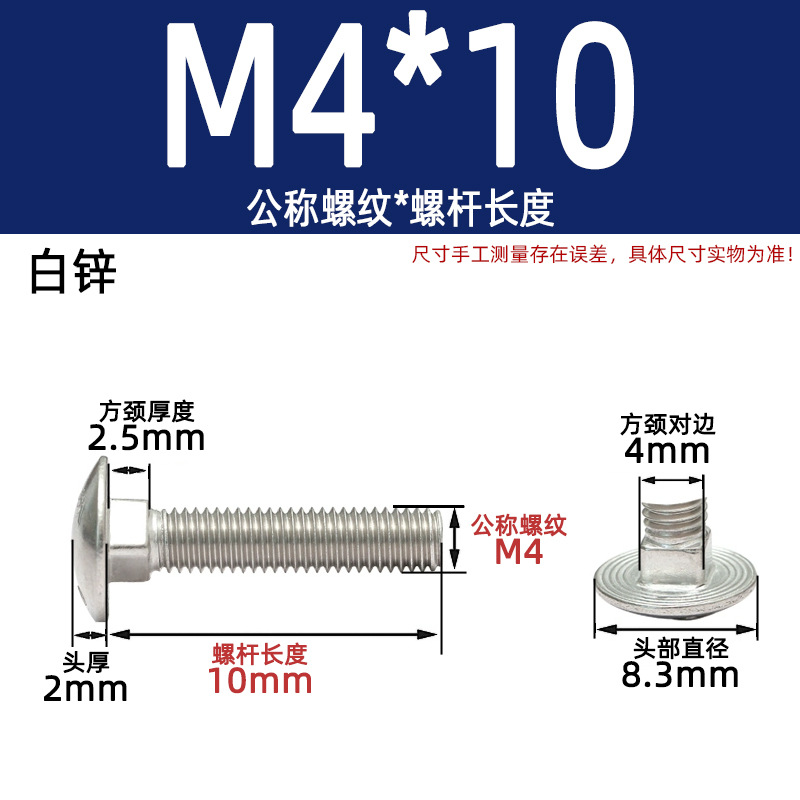 M4*10
公称螺纹*螺杆长度

白锌

尺寸手工测量存在误差，具体尺寸实物为准！

方颈厚度
2.5mm

公称螺纹
M4

头厚
2mm

螺杆长度
10mm

方颈对边
4mm

头部直径
8.3mm