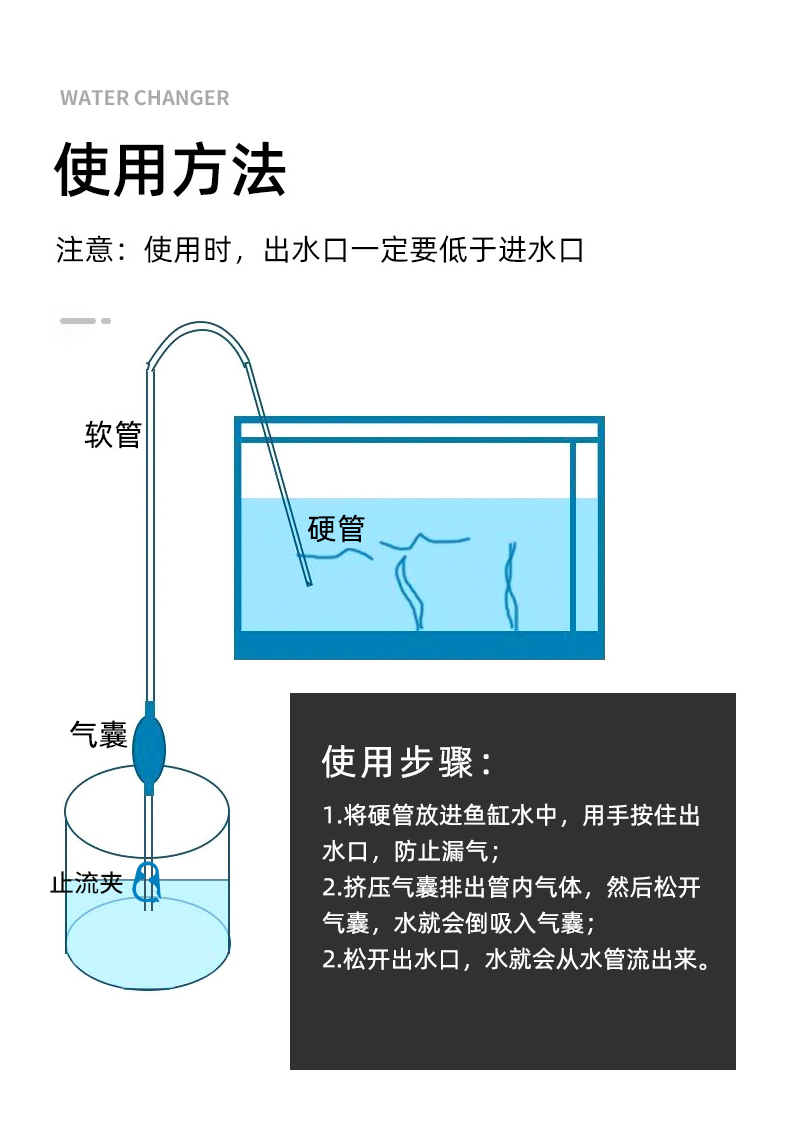 WATER CHANGER

使用方法

注意：使用时，出水口一定要低于进水口

软管

硬管

气囊

止流夹

使用步骤：

1.将硬管放进鱼缸水中，用手按住出水口，防止漏气；
2.挤压气囊排出管内气体，然后松开气囊，水就会倒吸入气囊；
2.松开出水口，水就会从水管流出来。