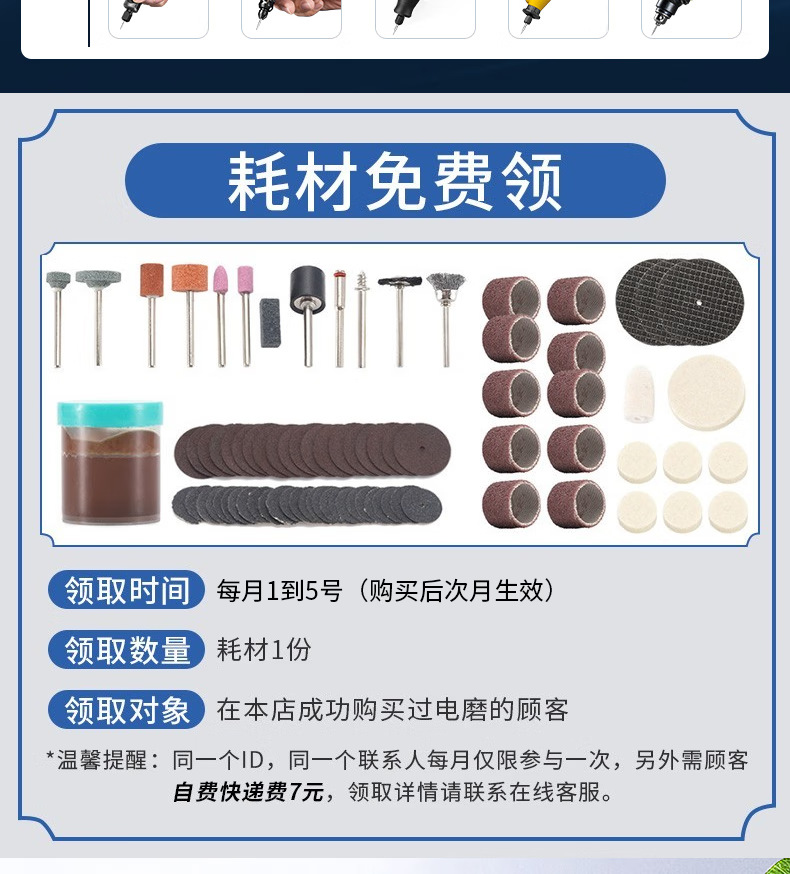 耗材免费领

领取时间 每月1到5号（购买后次月生效）

领取数量 耗材1份

领取对象 在本店成功购买过电磨的顾客

*温馨提醒：同一个ID，同一个联系人每月仅限参与一次，另外需顾客自费快递费7元，领取详情请联系在线客服。