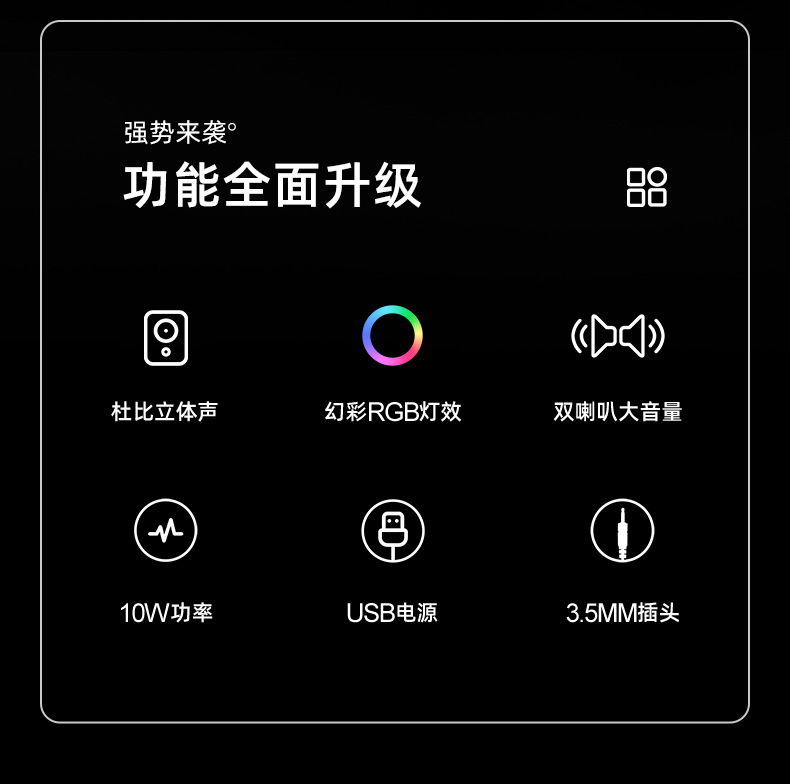 强势来袭°

功能全面升级

杜比立体声

幻彩RGB灯效

双喇叭大音量

10W功率

USB电源

3.5MM插头