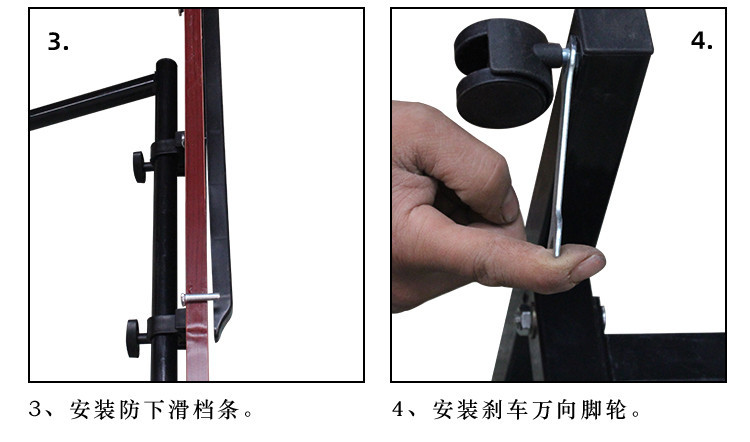 3.

3、安装防下滑档条。

4.

4、安装刹车万向脚轮。