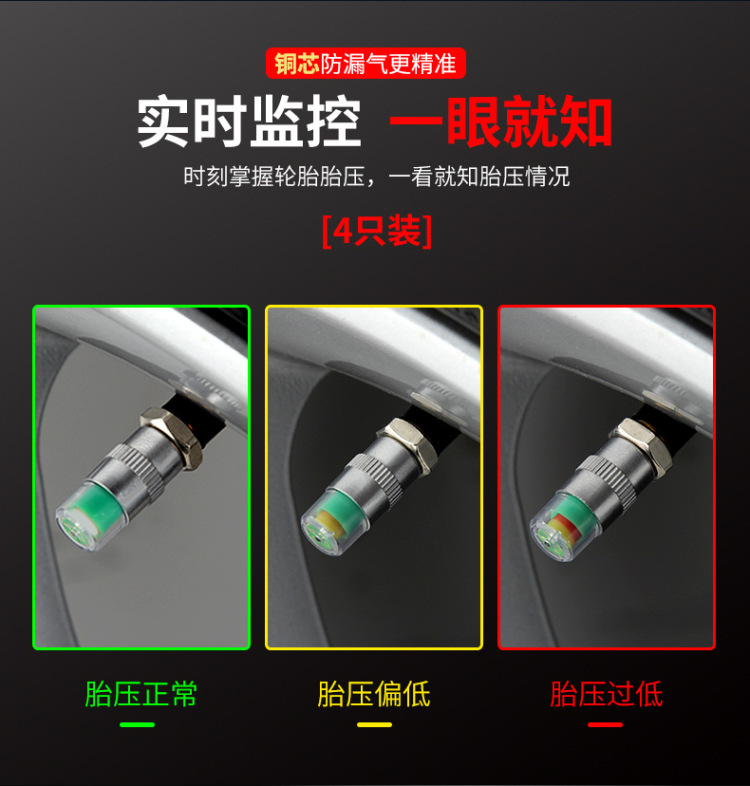 铜芯防漏气更精准

实时监控 一眼就知

时刻掌握轮胎胎压，一看就知胎压情况

[4只装]

胎压正常

胎压偏低

胎压过低