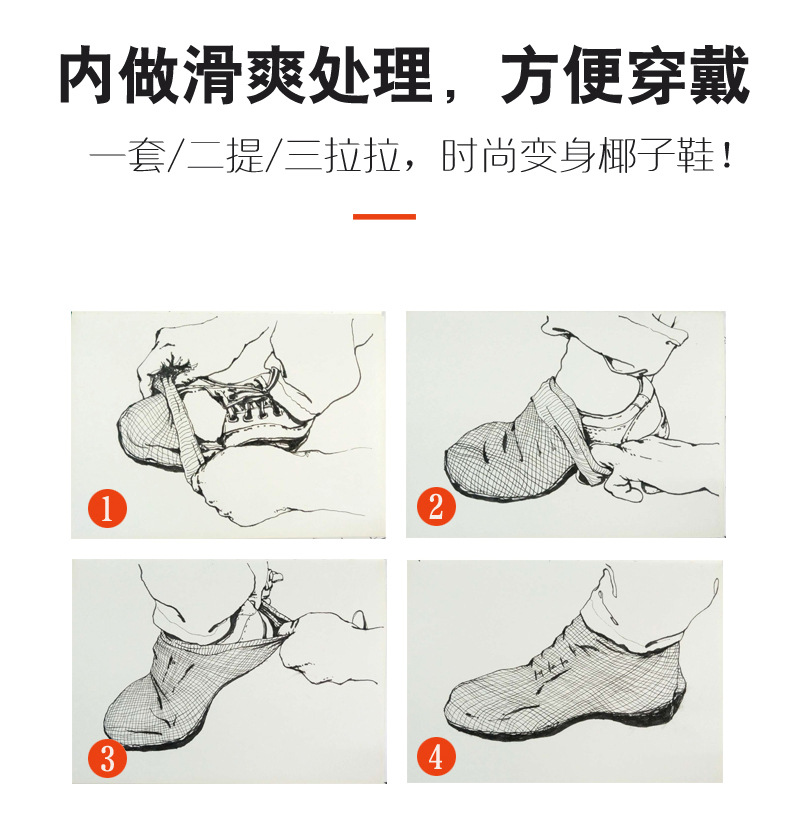 内做滑爽处理，方便穿戴

一套/二提/三拉拉，时尚变身椰子鞋！

1

2

3

4