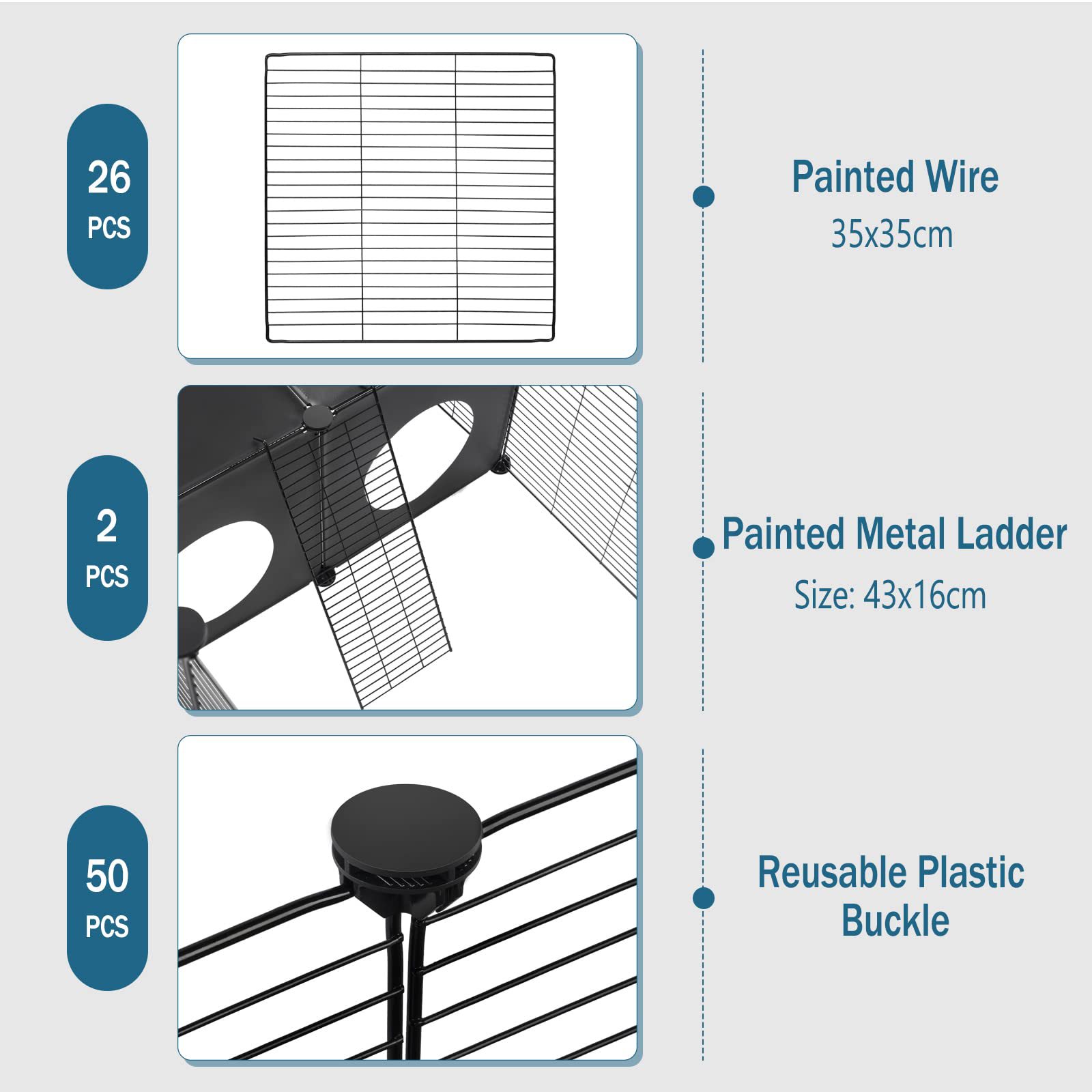 26
PCS

Painted Wire
35x35cm

2
PCS

Painted Metal Ladder
Size: 43x16cm

50
PCS

Reusable Plastic
Buckle