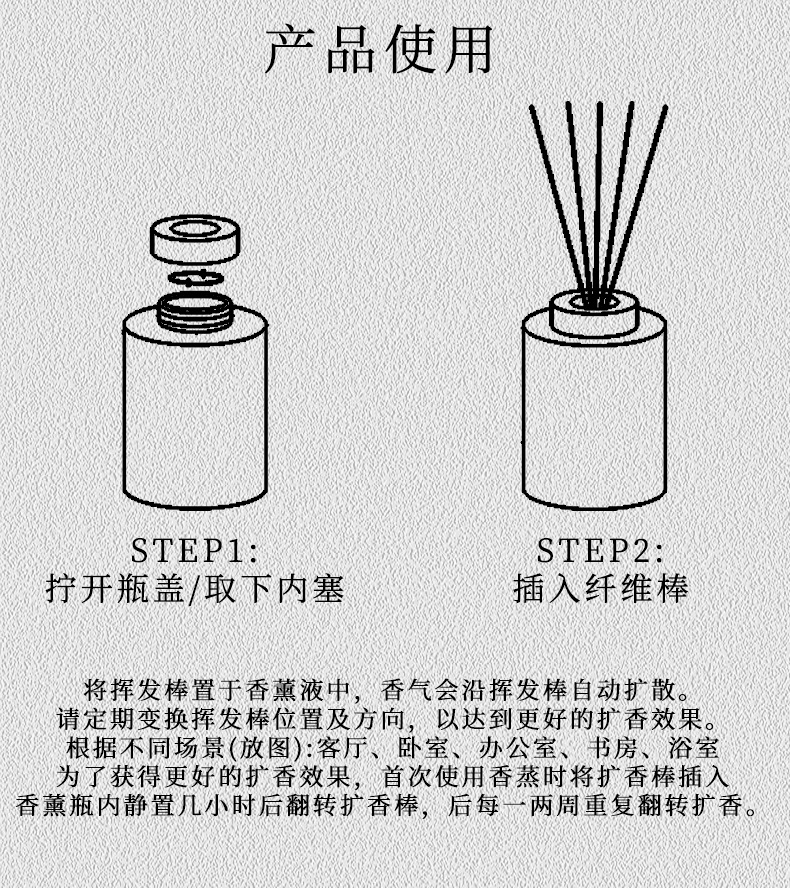 产品使用

STEP1:
拧开瓶盖/取下内塞

STEP2:
插入纤维棒

将挥发棒置于香薰液中，香气会沿挥发棒自动扩散。
请定期变换挥发棒位置及方向，以达到更好的扩香效果。
根据不同场景(放图):客厅、卧室、办公室、书房、浴室
为了获得更好的扩香效果，首次使用香蒸时将扩香棒插入
香薰瓶内静置几小时后翻转扩香棒，后每一两周重复翻转扩香。