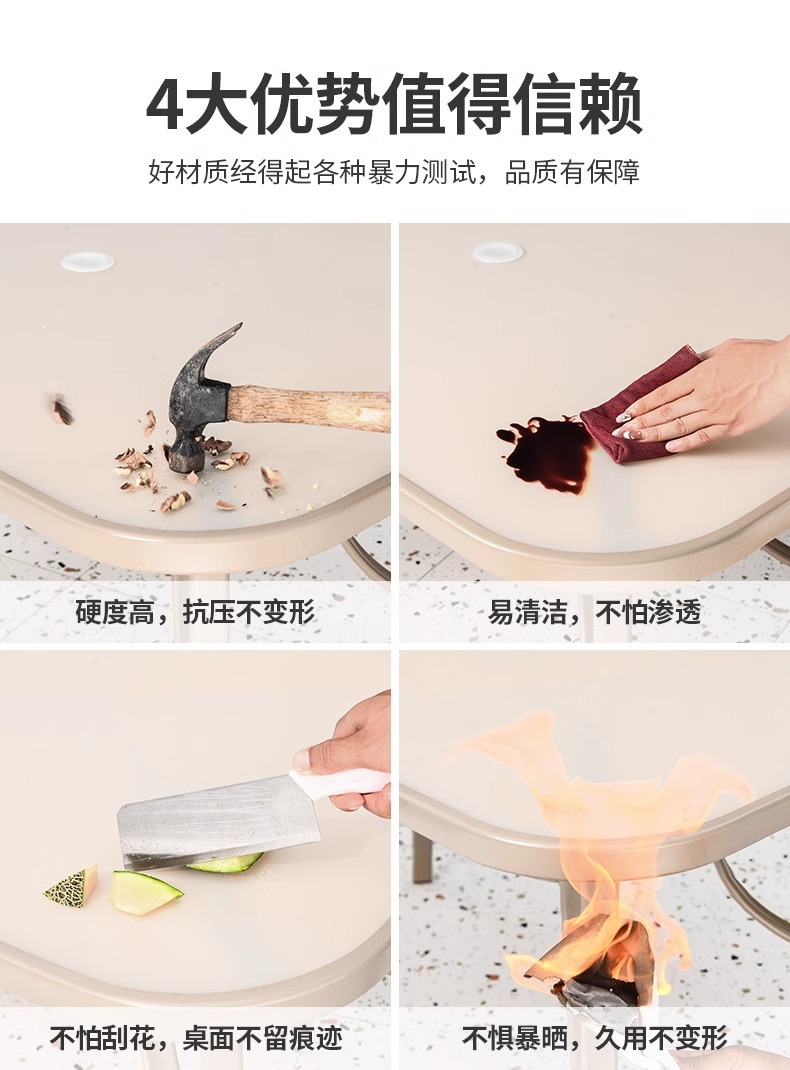 4大优势值得信赖

好材质经得起各种暴力测试，品质有保障

硬度高，抗压不变形

易清洁，不怕渗透

不怕刮花，桌面不留痕迹

不惧暴晒，久用不变形