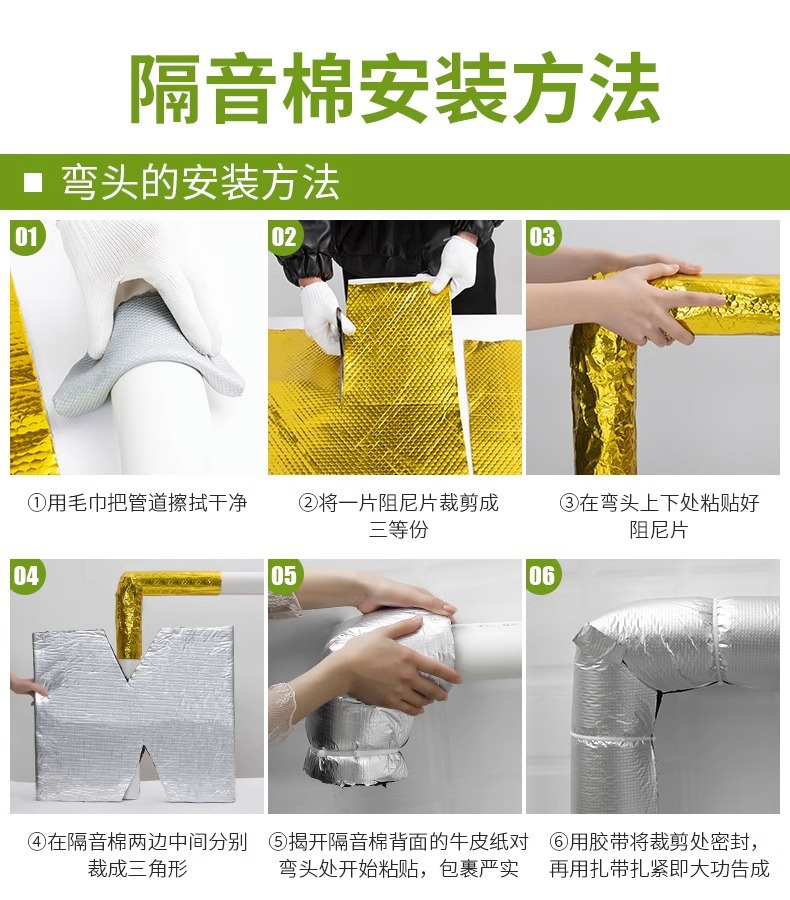 隔音棉安装方法

■ 弯头的安装方法

01

①用毛巾把管道擦拭干净

02

②将一片阻尼片裁剪成三等份

03

③在弯头上下处粘贴好阻尼片

04

④在隔音棉两边中间分别裁成三角形

05

⑤揭开隔音棉背面的牛皮纸对弯头处开始粘贴，包裹严实

06

⑥用胶带将裁剪处密封，再用扎带扎紧即大功告成