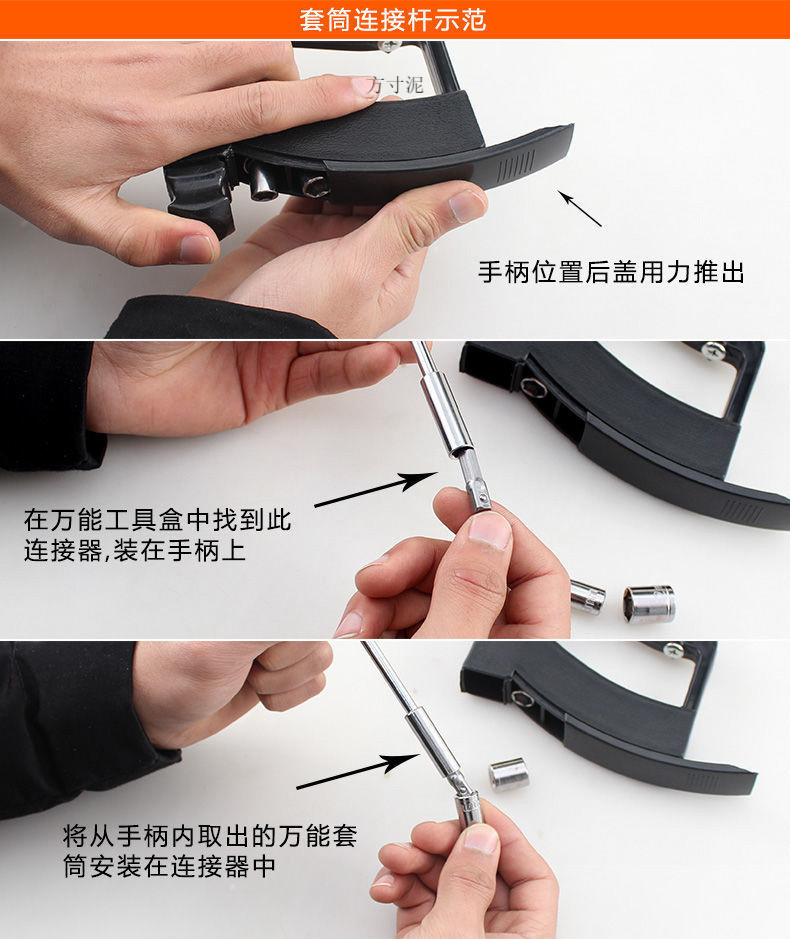 套筒连接杆示范

方寸泥

手柄位置后盖用力推出

在万能工具盒中找到此连接器,装在手柄上

将从手柄内取出的万能套筒安装在连接器中