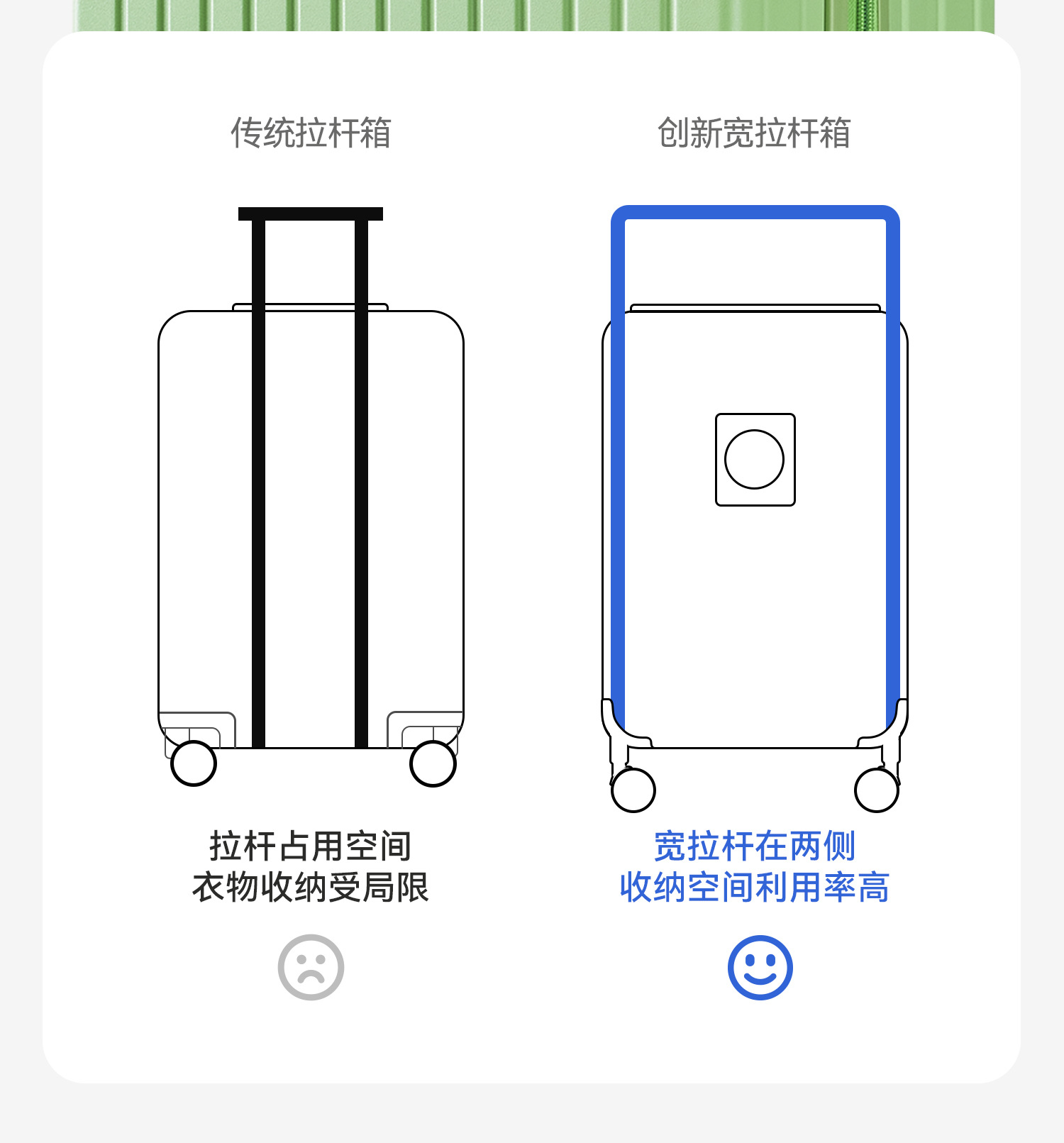 传统拉杆箱

拉杆占用空间
衣物收纳受局限

创新宽拉杆箱

宽拉杆在两侧
收纳空间利用率高