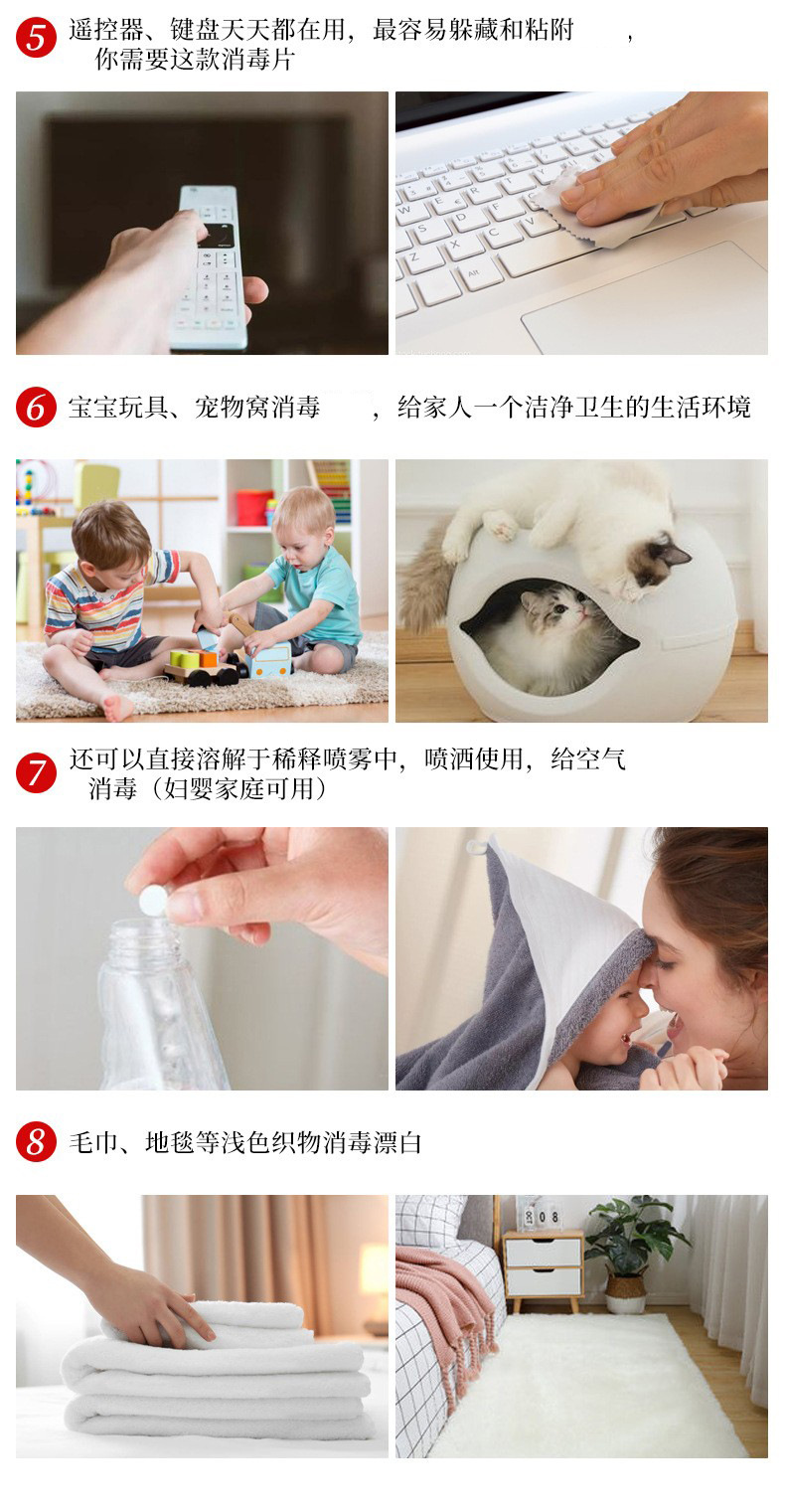 5 遥控器、键盘天天都在用，最容易躲藏和粘附 ，你需要这款消毒片

6 宝宝玩具、宠物窝消毒 ，给家人一个洁净卫生的生活环境

7 还可以直接溶解于稀释喷雾中，喷洒使用，给空气消毒（妇婴家庭可用）

8 毛巾、地毯等浅色织物消毒漂白