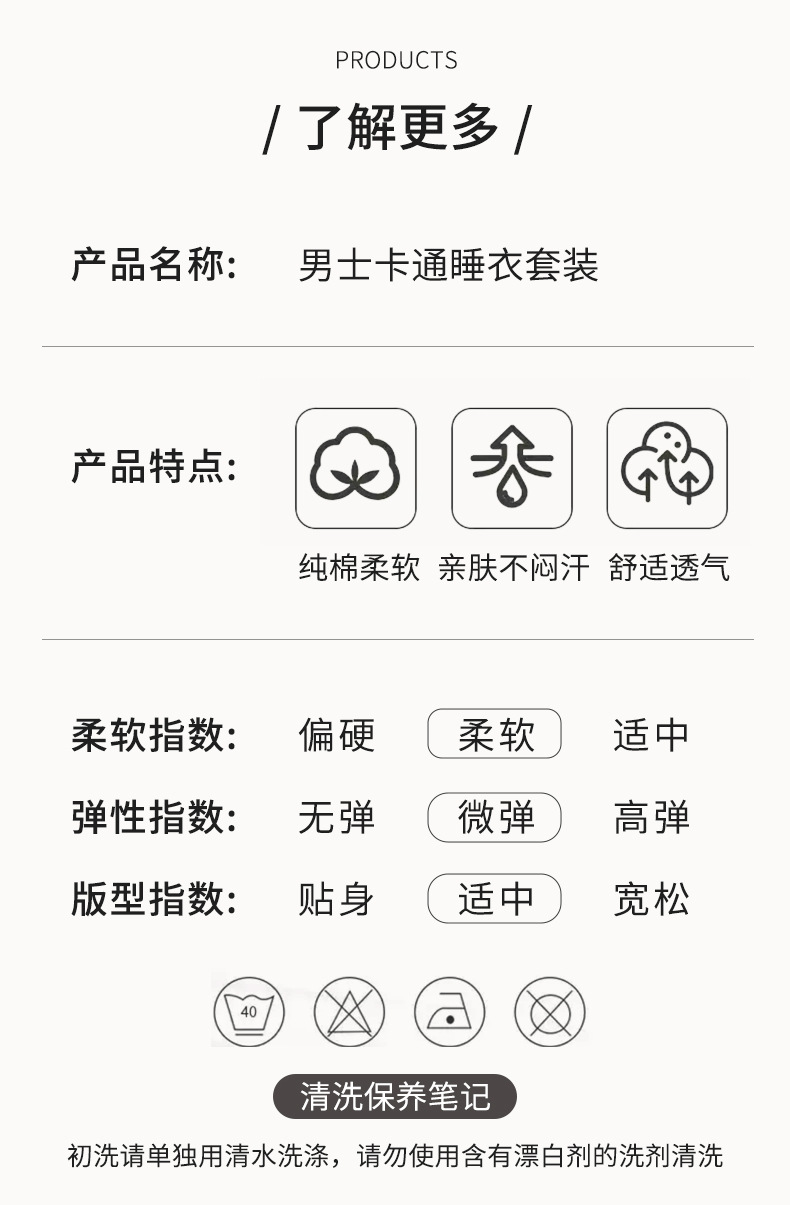 PRODUCTS

/ 了解更多 /

产品名称: 男士卡通睡衣套装

产品特点:

纯棉柔软 亲肤不闷汗 舒适透气

柔软指数: 偏硬 柔软 适中

弹性指数: 无弹 微弹 高弹

版型指数: 贴身 适中 宽松

40

清洗保养笔记

初洗请单独用清水洗涤，请勿使用含有漂白剂的洗剂清洗