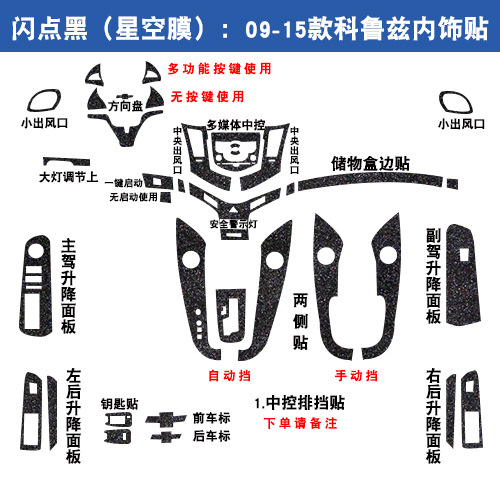 闪点黑（星空膜）：09-15款科鲁兹内饰贴

多功能按键使用

无按键使用

方向盘

小出风口

小出风口

多媒体中控

中央出风口

中央出风口

储物盒边贴

大灯调节上

一键启动

无启动使用

安全警示灯

主驾升降面板

副驾升降面板

两侧贴

自动挡

手动挡

左后升降面板

右后升降面板

钥匙贴

前车标

后车标

1.中控排挡贴

下单请备注