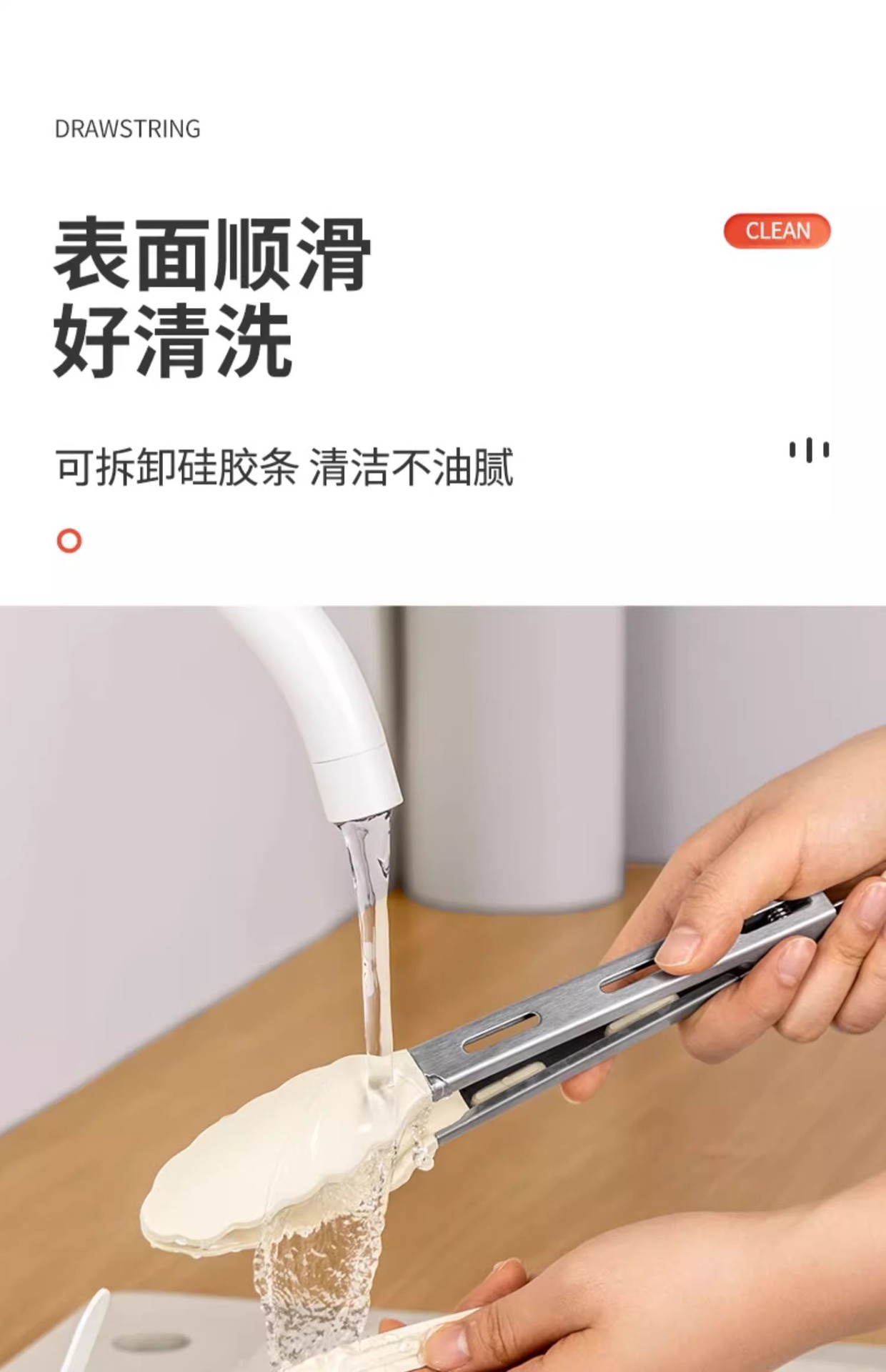 DRAWSTRING

表面顺滑
好清洗

CLEAN

可拆卸硅胶条 清洁不油腻