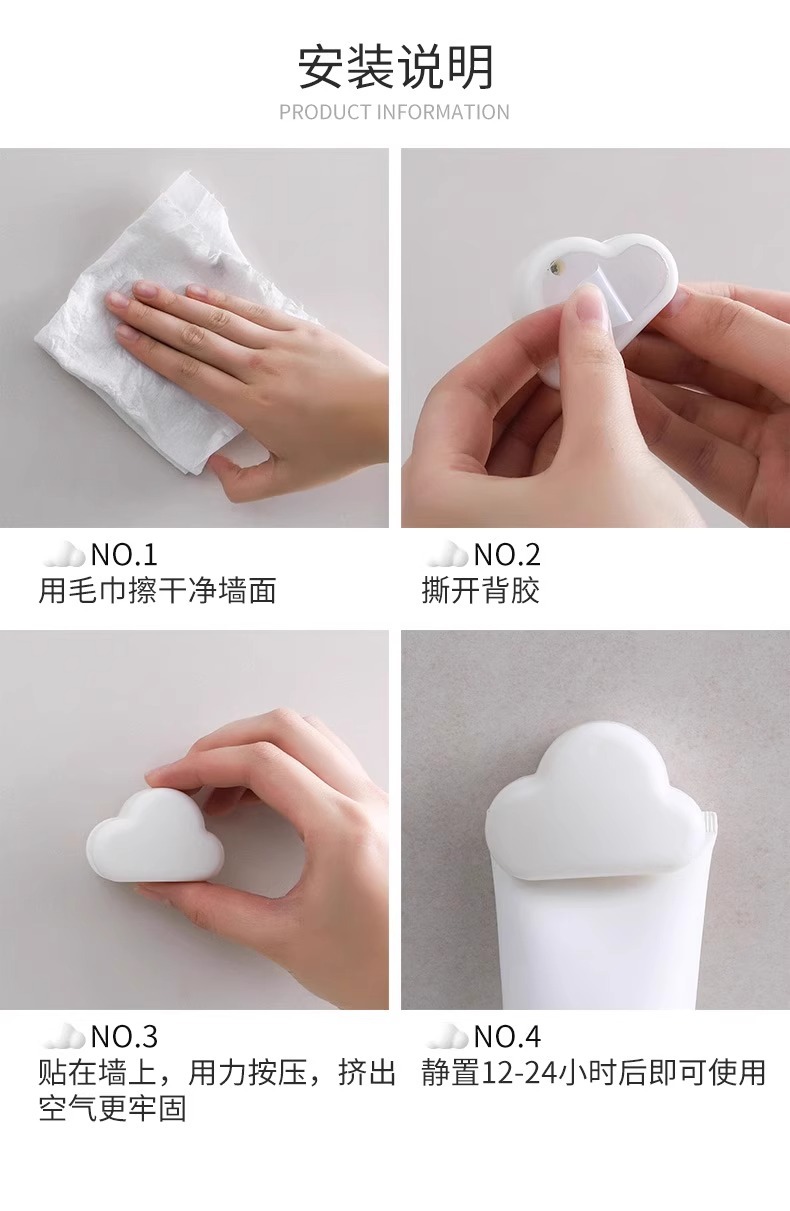 安装说明
PRODUCT INFORMATION

NO.1
用毛巾擦干净墙面

NO.2
撕开背胶

NO.3
贴在墙上，用力按压，挤出空气更牢固

NO.4
静置12-24小时后即可使用