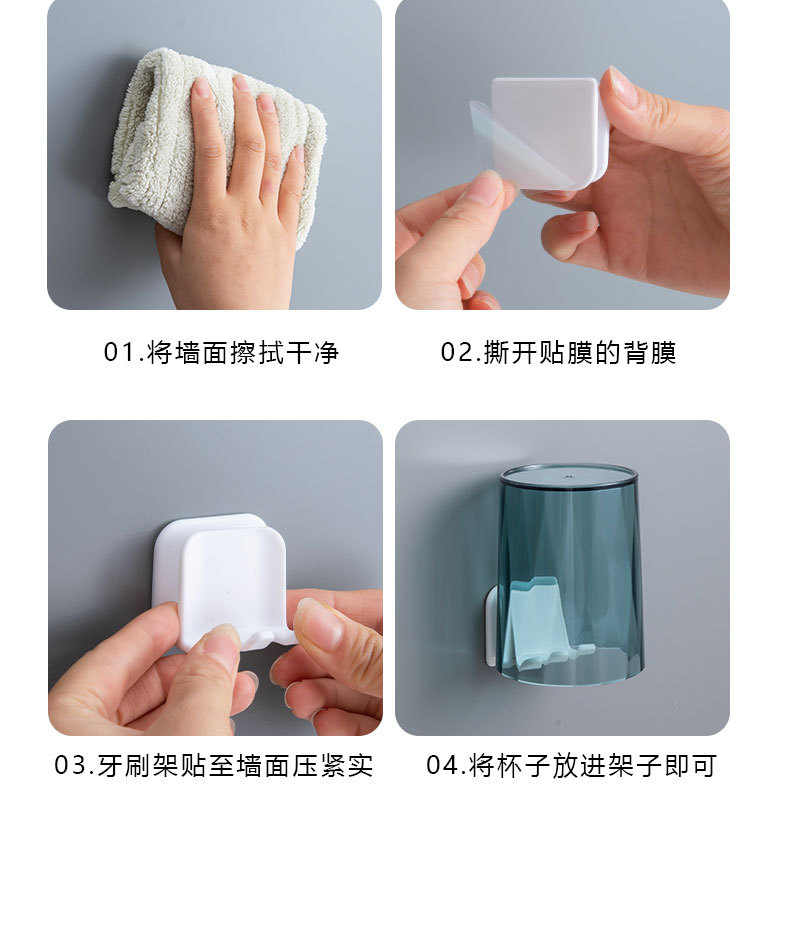 01.将墙面擦拭干净

02.撕开贴膜的背膜

03.牙刷架贴至墙面压紧实

04.将杯子放进架子即可