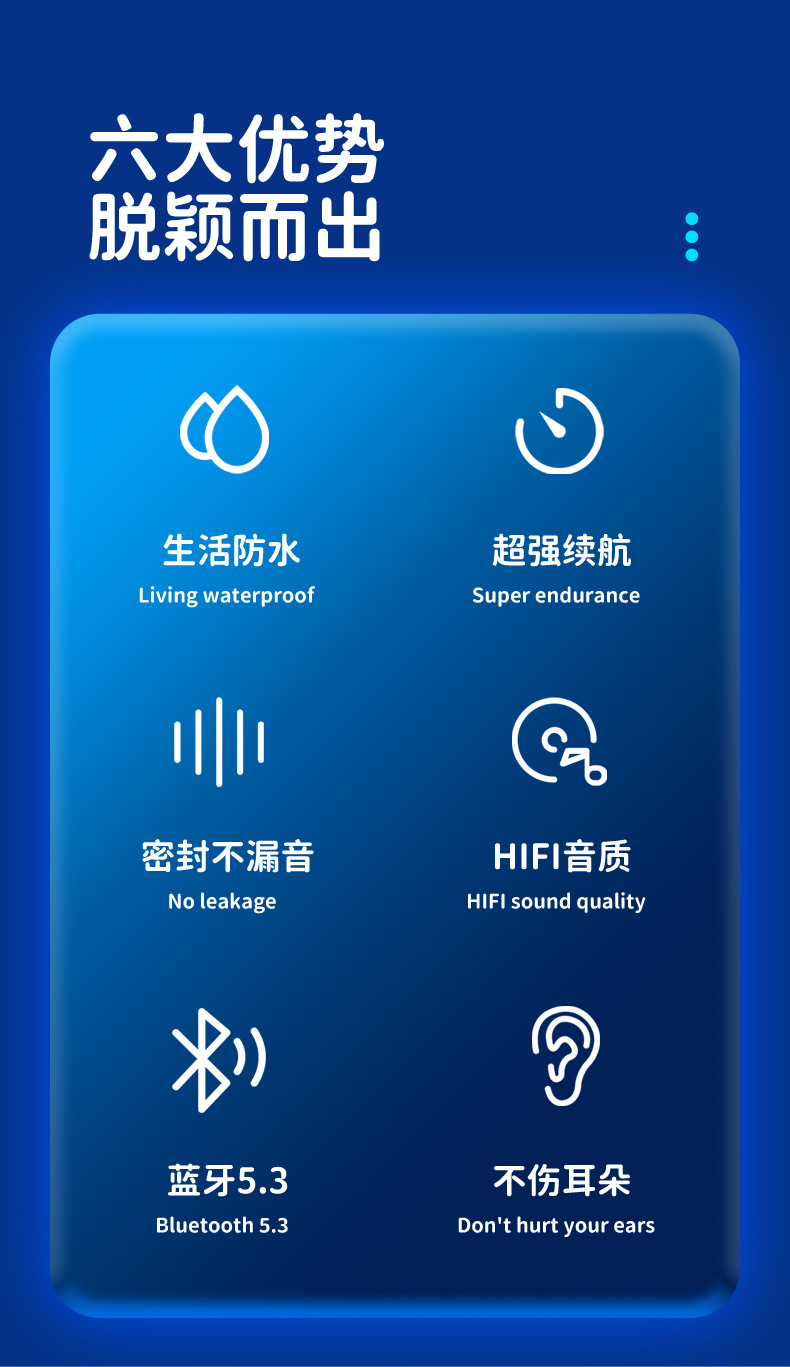 六大优势
脱颖而出

生活防水
Living waterproof

超强续航
Super endurance

密封不漏音
No leakage

HIFI音质
HIFI sound quality

蓝牙5.3
Bluetooth 5.3

不伤耳朵
Don't hurt your ears