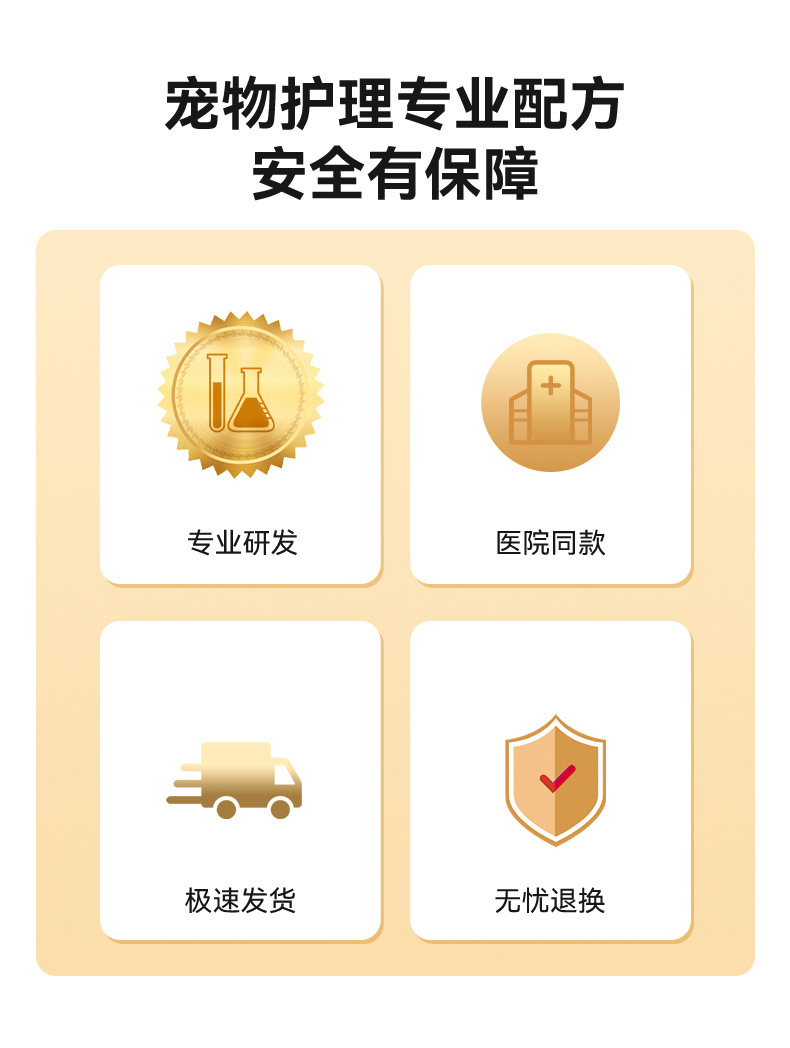 宠物护理专业配方
安全有保障

专业研发

医院同款

极速发货

无忧退换