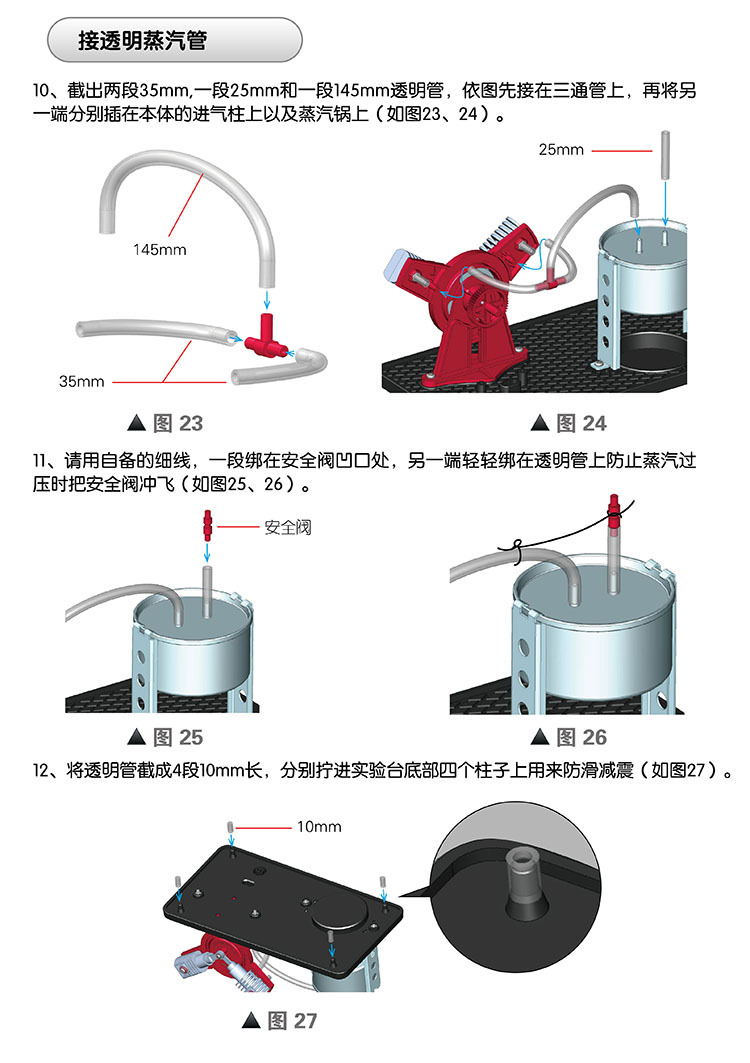 接透明蒸汽管

10、截出两段35mm,一段25mm和一段145mm透明管，依图先接在三通管上，再将另一端分别插在本体的进气柱上以及蒸汽锅上（如图23、24）。

145mm

35mm

25mm

▲ 图 23

▲ 图 24

11、请用自备的细线，一段绑在安全阀凹口处，另一端轻轻绑在透明管上防止蒸汽过压时把安全阀冲飞（如图25、26）。

安全阀

▲ 图 25

▲ 图 26

12、将透明管截成4段10mm长，分别拧进实验台底部四个柱子上用来防滑减震（如图27）。

10mm

▲ 图 27