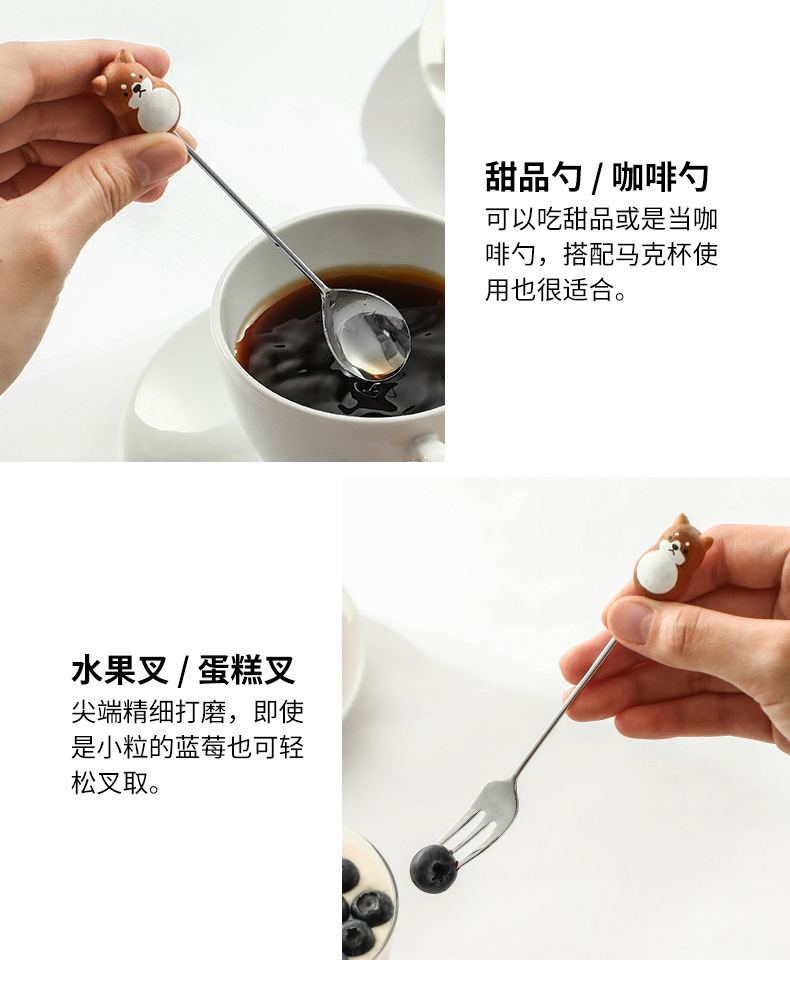 甜品勺 / 咖啡勺
可以吃甜品或是当咖啡勺，搭配马克杯使用也很适合。

水果叉 / 蛋糕叉
尖端精细打磨，即使是小粒的蓝莓也可轻松叉取。