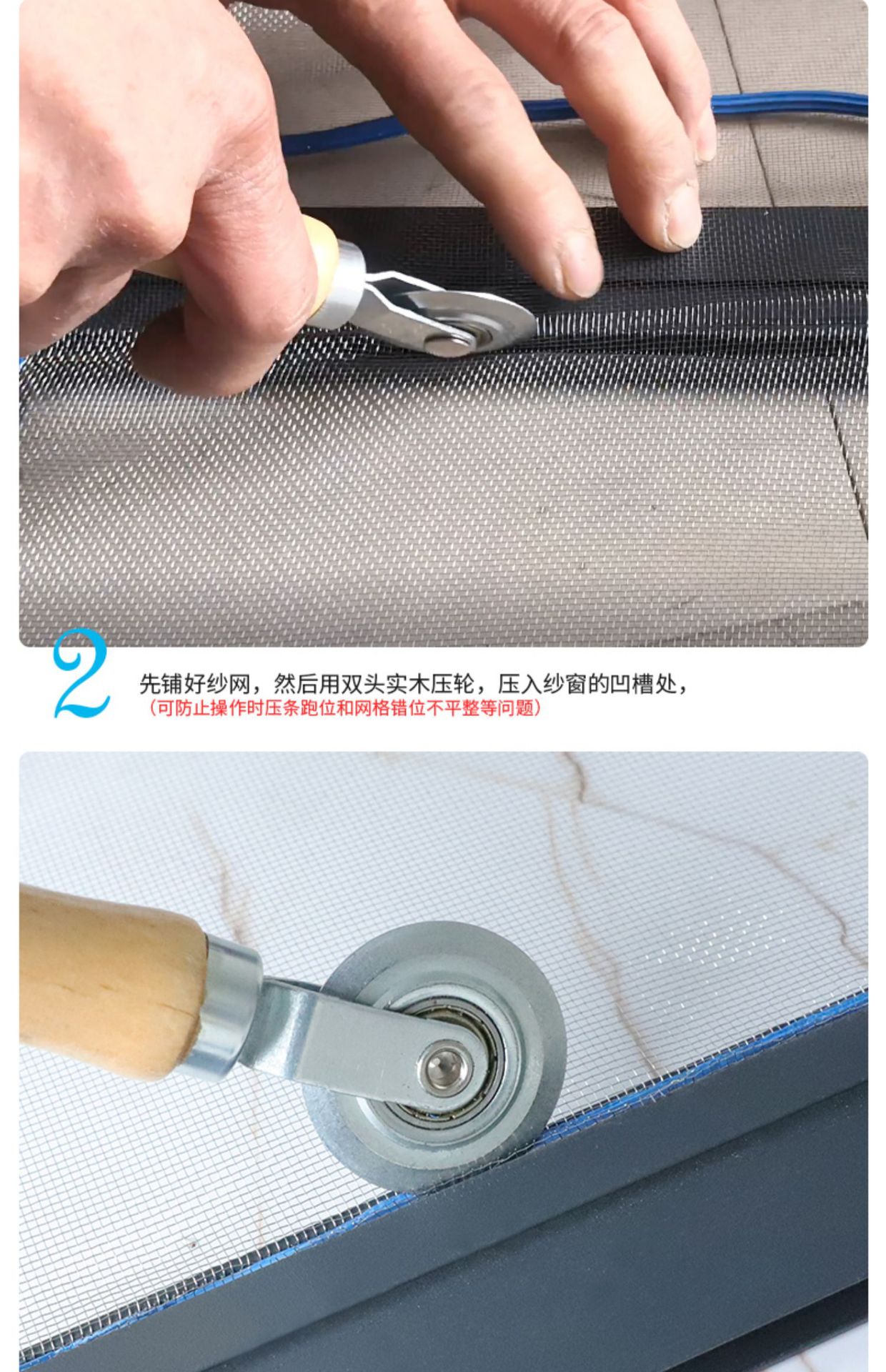 2

先铺好纱网，然后用双头实木压轮，压入纱窗的凹槽处，
（可防止操作时压条跑位和网格错位不平整等问题）